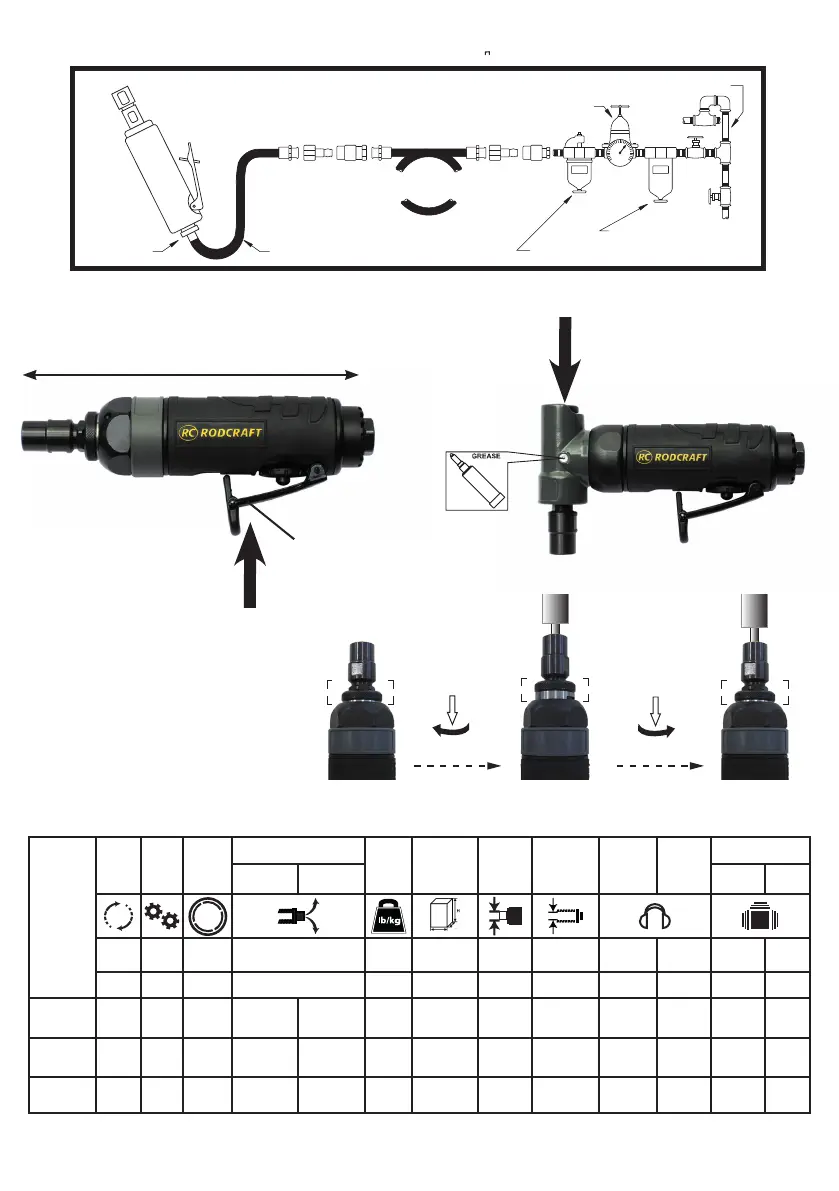 RC RODCRAFT

GREASE

RC RODCRAFT

lb/kg