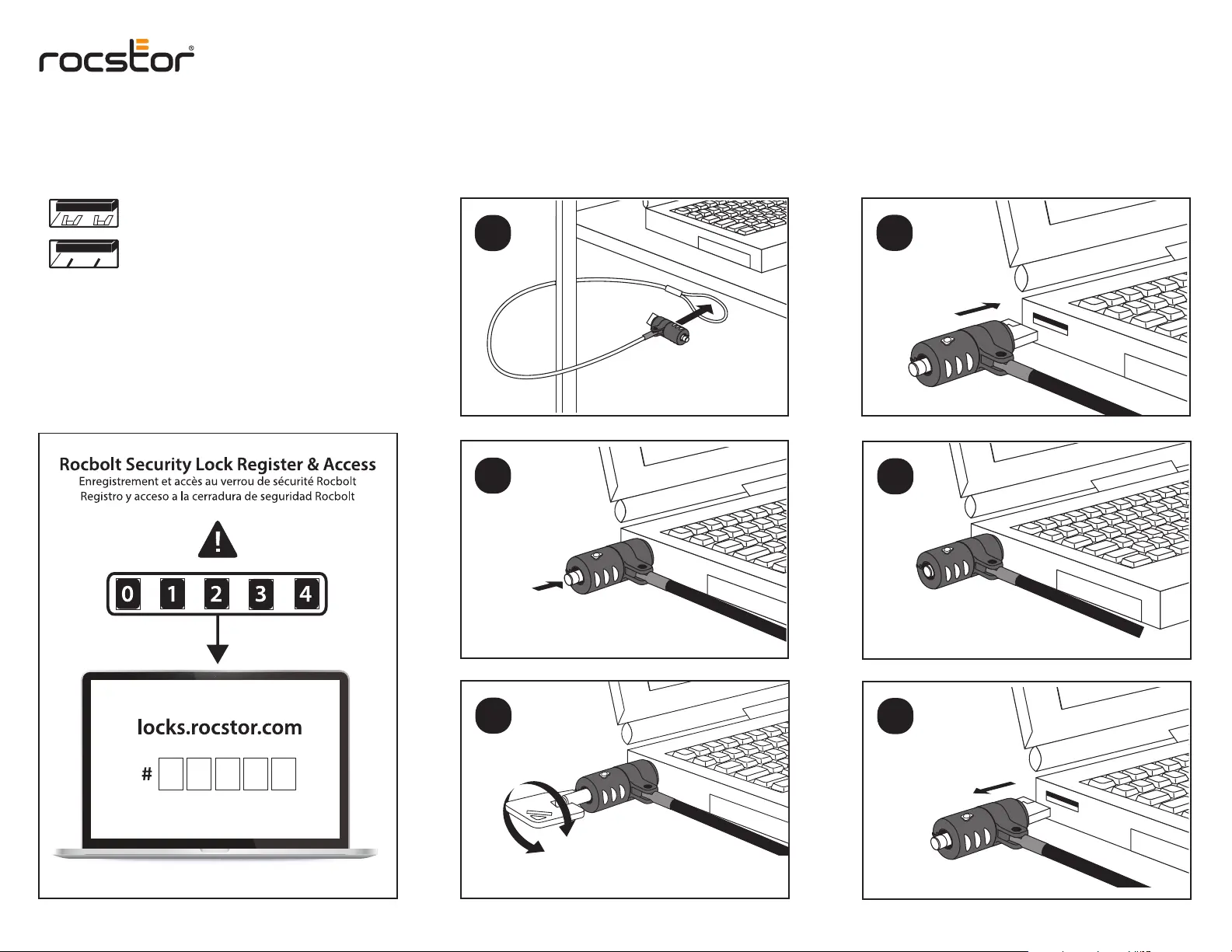 rocstor®

Rocbolt Security Lock Register & Access
Enregistrement et accès au verrou de sécurité Rocbolt
Registro y acceso a la cerradura de seguridad Rocbolt

!

0 1 2 3 4

locks.rocstor.com

#