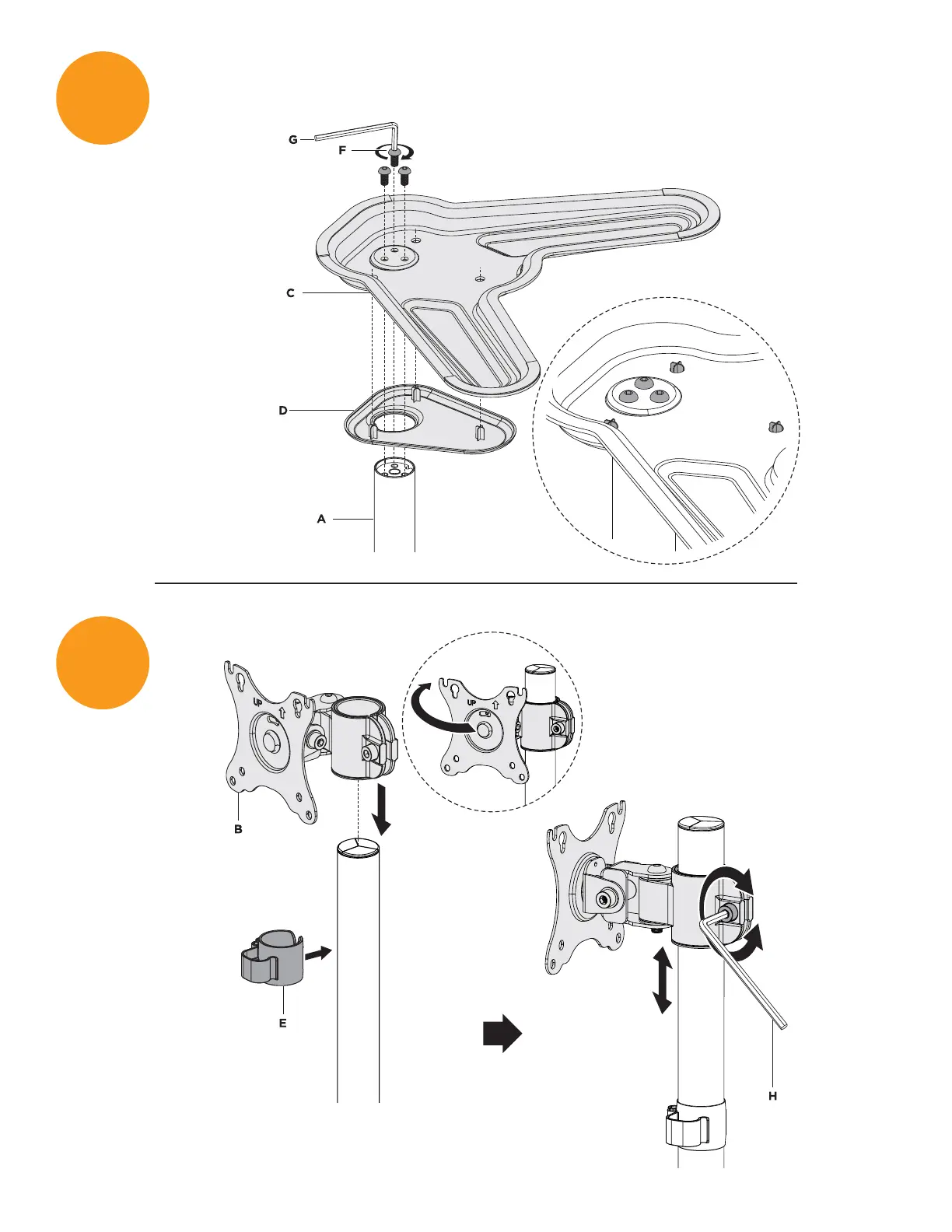 G
F
C
D
A

UP
UP
B
E
H