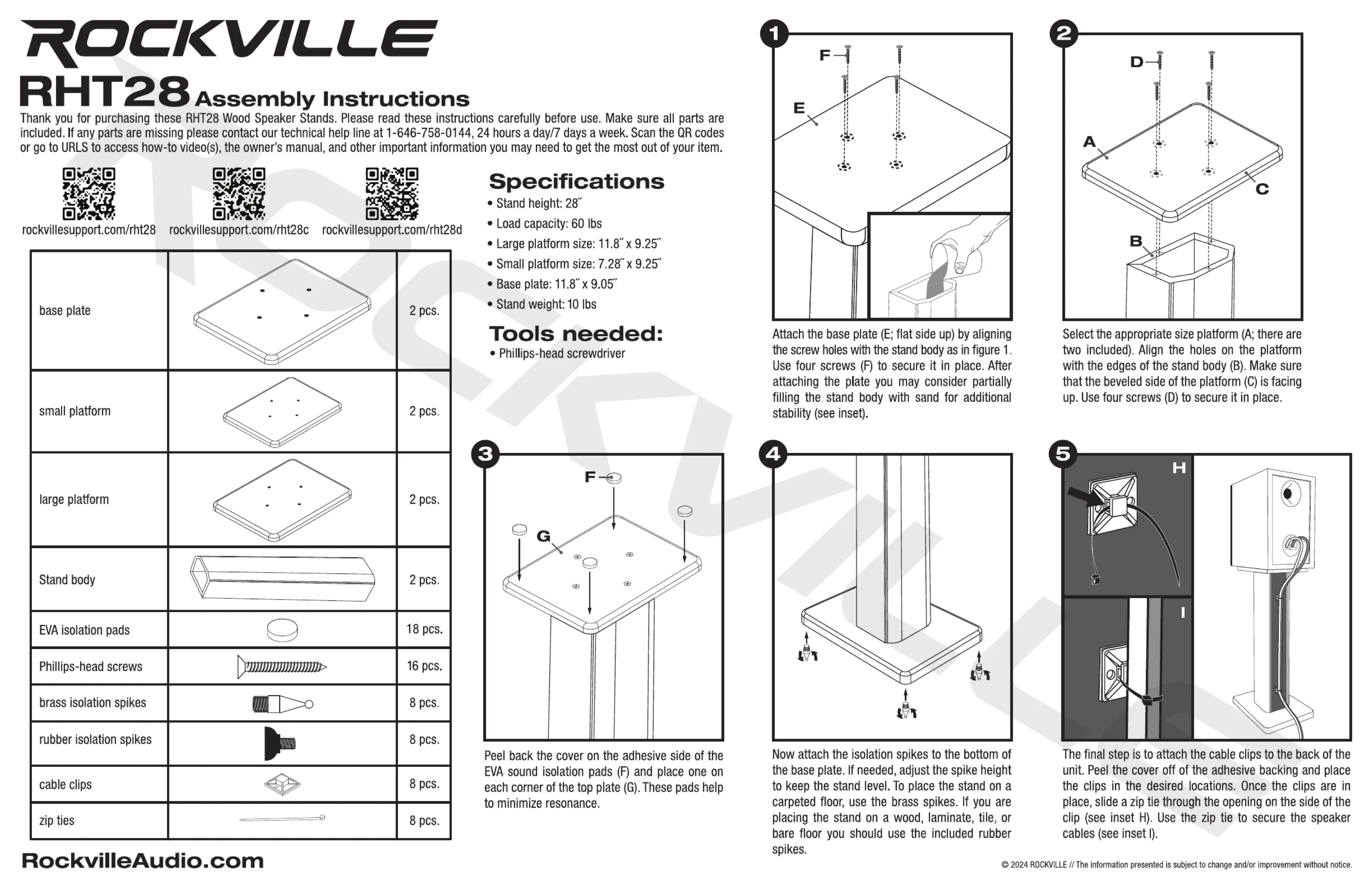 ROCKVILLE

RHT28 Assembly Instructions

Thank you for purchasing these RHT28 Wood Speaker Stands. Please read these instructions carefully before use. Make sure all parts are included. If any parts are missing please contact our technical help line at 1-646-758-0144, 24 hours a day/7 days a week. Scan the QR codes or go to URLS to access how-to video(s), the owner's manual, and other important information you may need to get the most out of your item.

rockvillesupport.com/rht28 rockvillesupport.com/rht28c rockvillesupport.com/rht28d

| base plate | | 2 pcs. |
|---|---|---|
| small platform | | 2 pcs. |
| large platform | | 2 pcs. |
| Stand body | | 2 pcs. |
| EVA isolation pads | | 18 pcs. |
| Phillips-head screws | | 16 pcs. |
| brass isolation spikes | | 8 pcs. |
| rubber isolation spikes | | 8 pcs. |
| cable clips | | 8 pcs. |
| zip ties | | 8 pcs. |

RockvilleAudio.com

Specifications
• Stand height: 28˝
• Load capacity: 60 lbs
• Large platform size: 11.8˝ x 9.25˝
• Small platform size: 7.28˝ x 9.25˝
• Base plate: 11.8˝ x 9.05˝
• Stand weight: 10 lbs

Tools needed:
• Phillips-head screwdriver

1
F
E

Attach the base plate (E; flat side up) by aligning the screw holes with the stand body as in figure 1. Use four screws (F) to secure it in place. After attaching the plate you may consider partially filling the stand body with sand for additional stability (see inset).

2
D
A
C
B

Select the appropriate size platform (A; there are two included). Align the holes on the platform with the edges of the stand body (B). Make sure that the beveled side of the platform (C) is facing up. Use four screws (D) to secure it in place.

3
F
G

Peel back the cover on the adhesive side of the EVA sound isolation pads (F) and place one on each corner of the top plate (G). These pads help to minimize resonance.

4

Now attach the isolation spikes to the bottom of the base plate. If needed, adjust the spike height to keep the stand level. To place the stand on a carpeted floor, use the brass spikes. If you are placing the stand on a wood, laminate, tile, or bare floor you should use the included rubber spikes.

5
H
I

The final step is to attach the cable clips to the back of the unit. Peel the cover off of the adhesive backing and place the clips in the desired locations. Once the clips are in place, slide a zip tie through the opening on the side of the clip (see inset H). Use the zip tie to secure the speaker cables (see inset I).

© 2024 ROCKVILLE // The information presented is subject to change and/or improvement without notice.