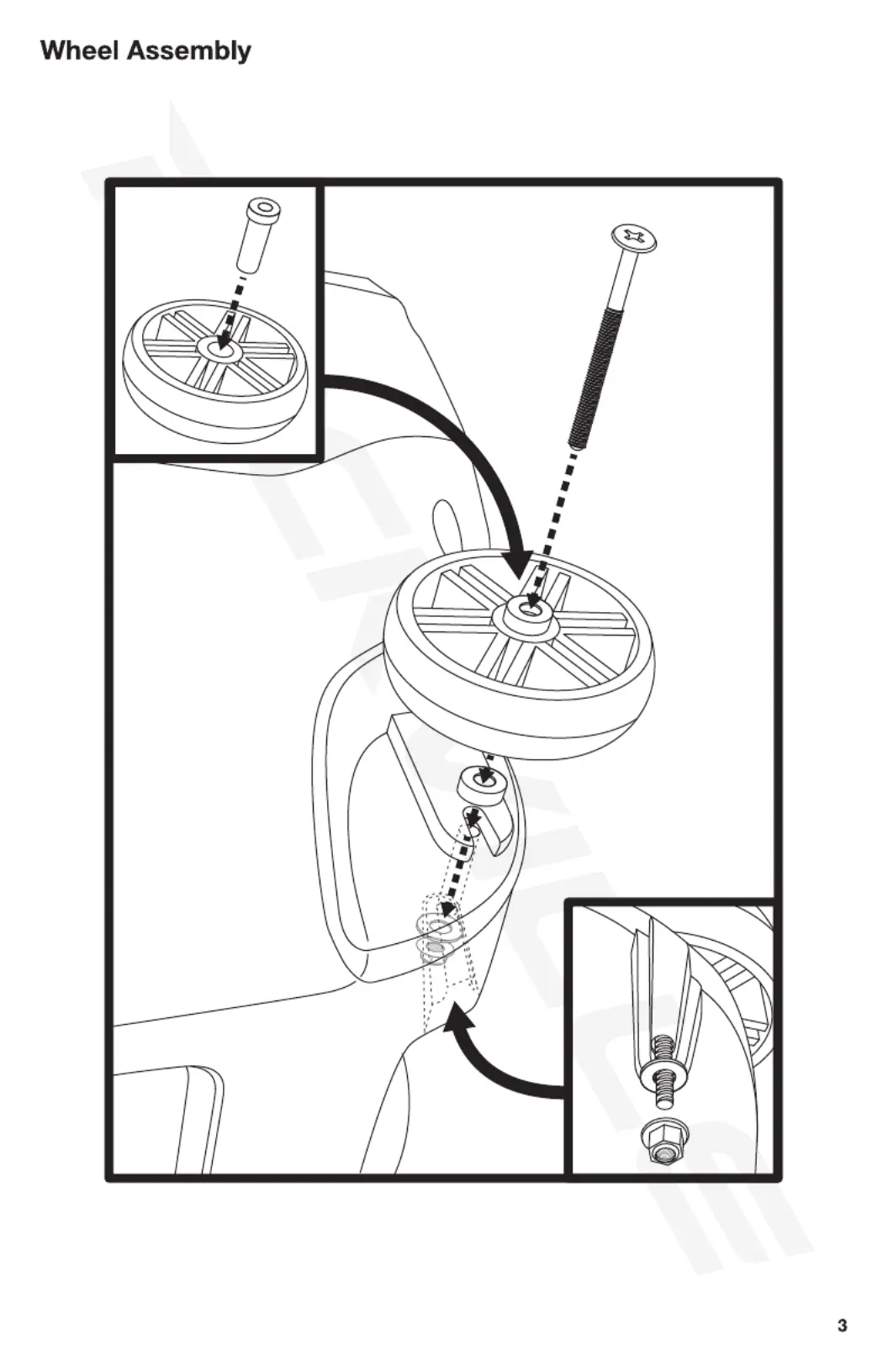 Wheel Assembly

3