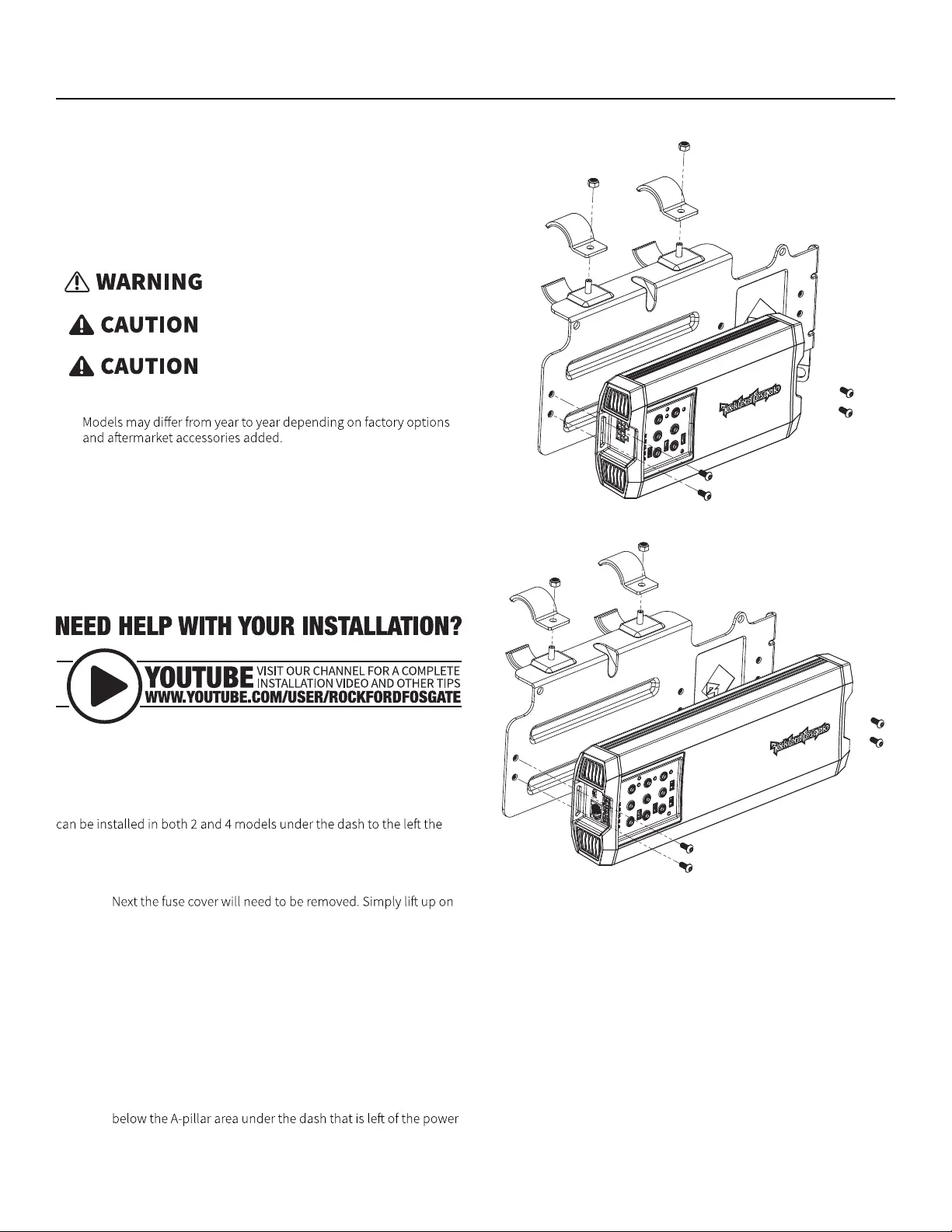 WARNING

CAUTION

CAUTION

Models may differ from year to year depending on factory options and aftermarket accessories added.

NEED HELP WITH YOUR INSTALLATION?

YOUTUBE VISIT OUR CHANNEL FOR A COMPLETE INSTALLATION VIDEO AND OTHER TIPS WWW.YOUTUBE.COM/USER/ROCKFORDFOSGATE

can be installed in both 2 and 4 models under the dash to the left the

Next the fuse cover will need to be removed. Simply lift up on

below the A-pillar area under the dash that is left of the power

Rockford Fosgate

Rockford Fosgate