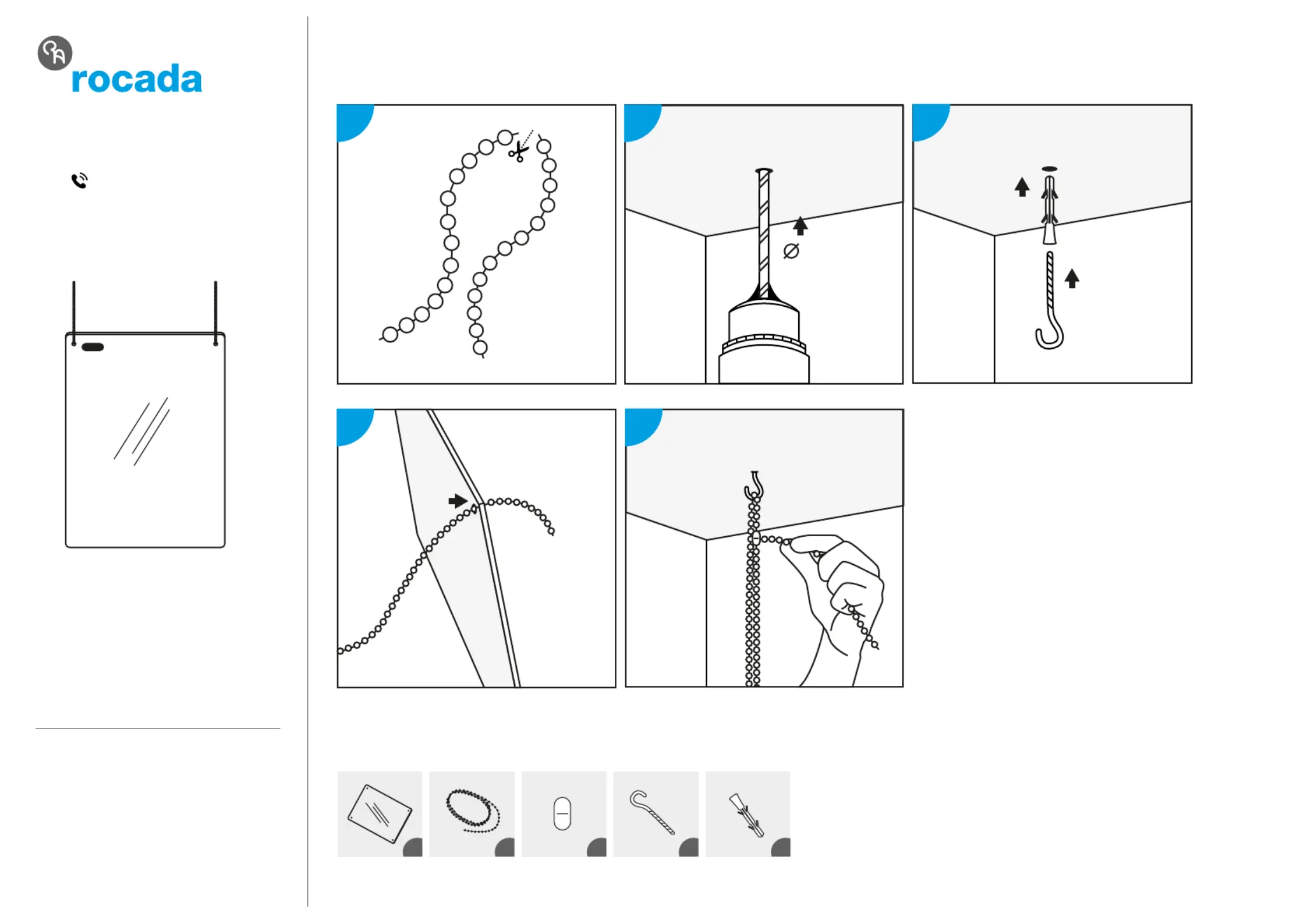 rocada