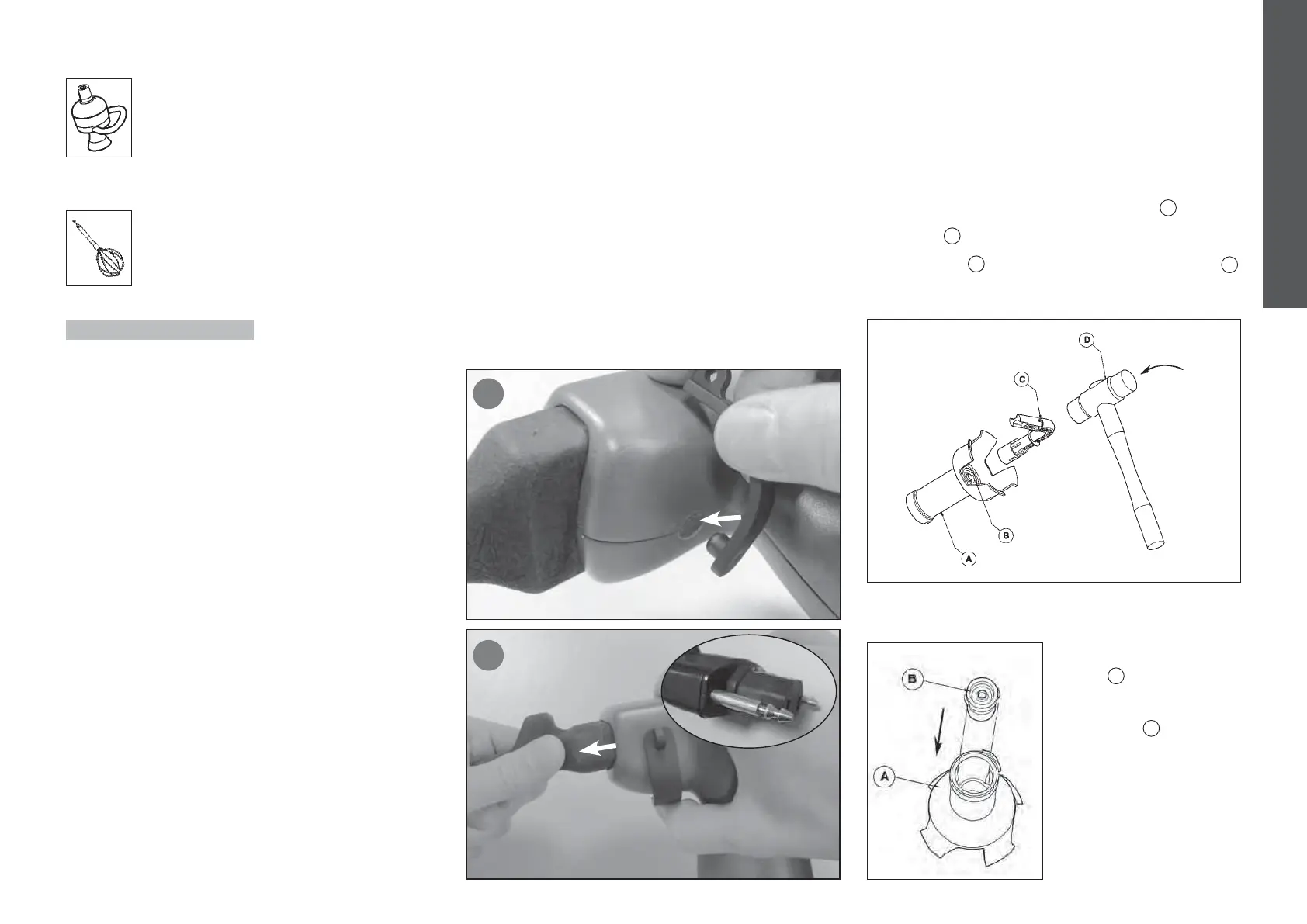 D

C

B

A

B

A