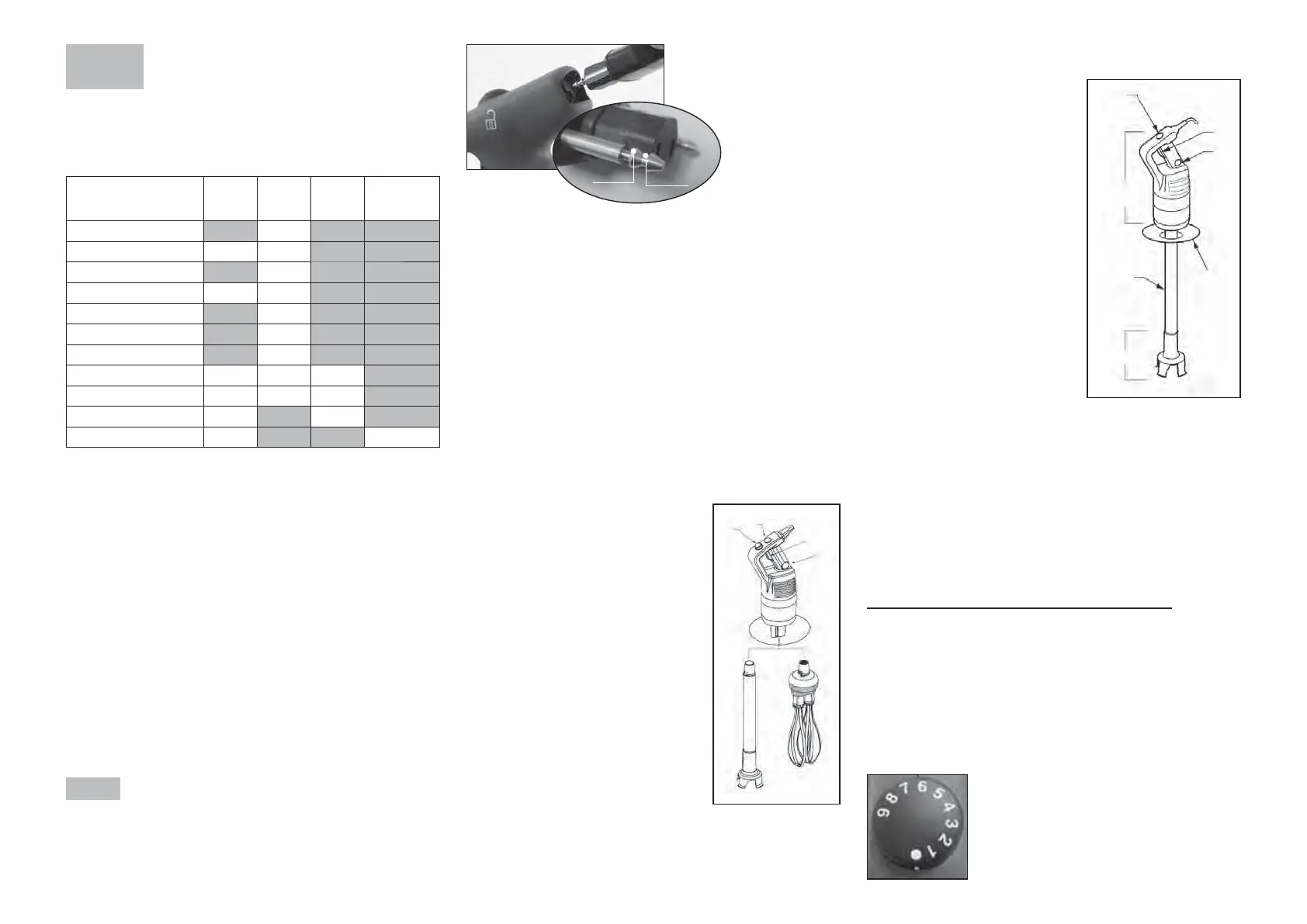 9
8
7
6
5
4
3
2
1