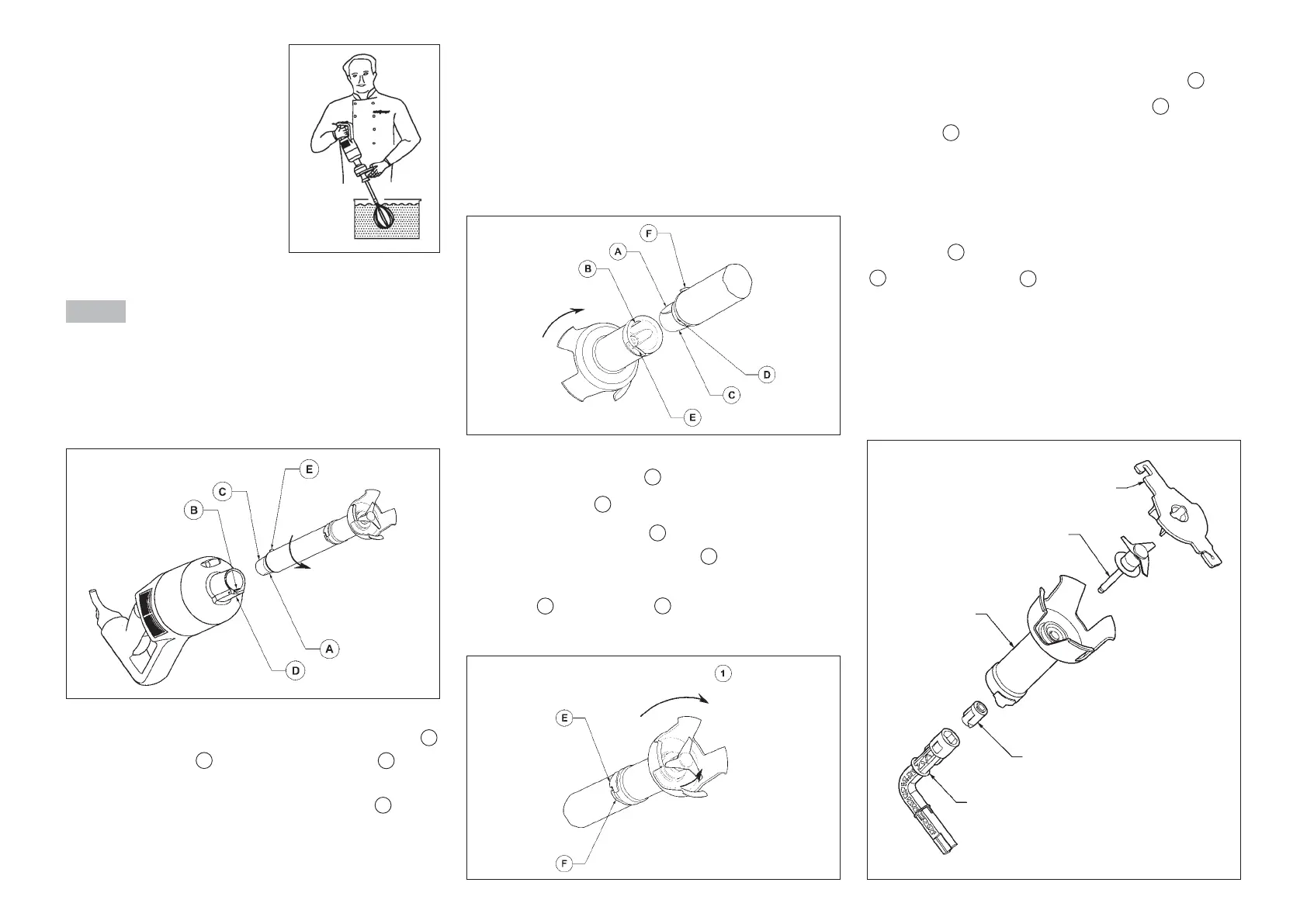 F
A
B
D
C
E

E
C
B
A
D

1
E
F