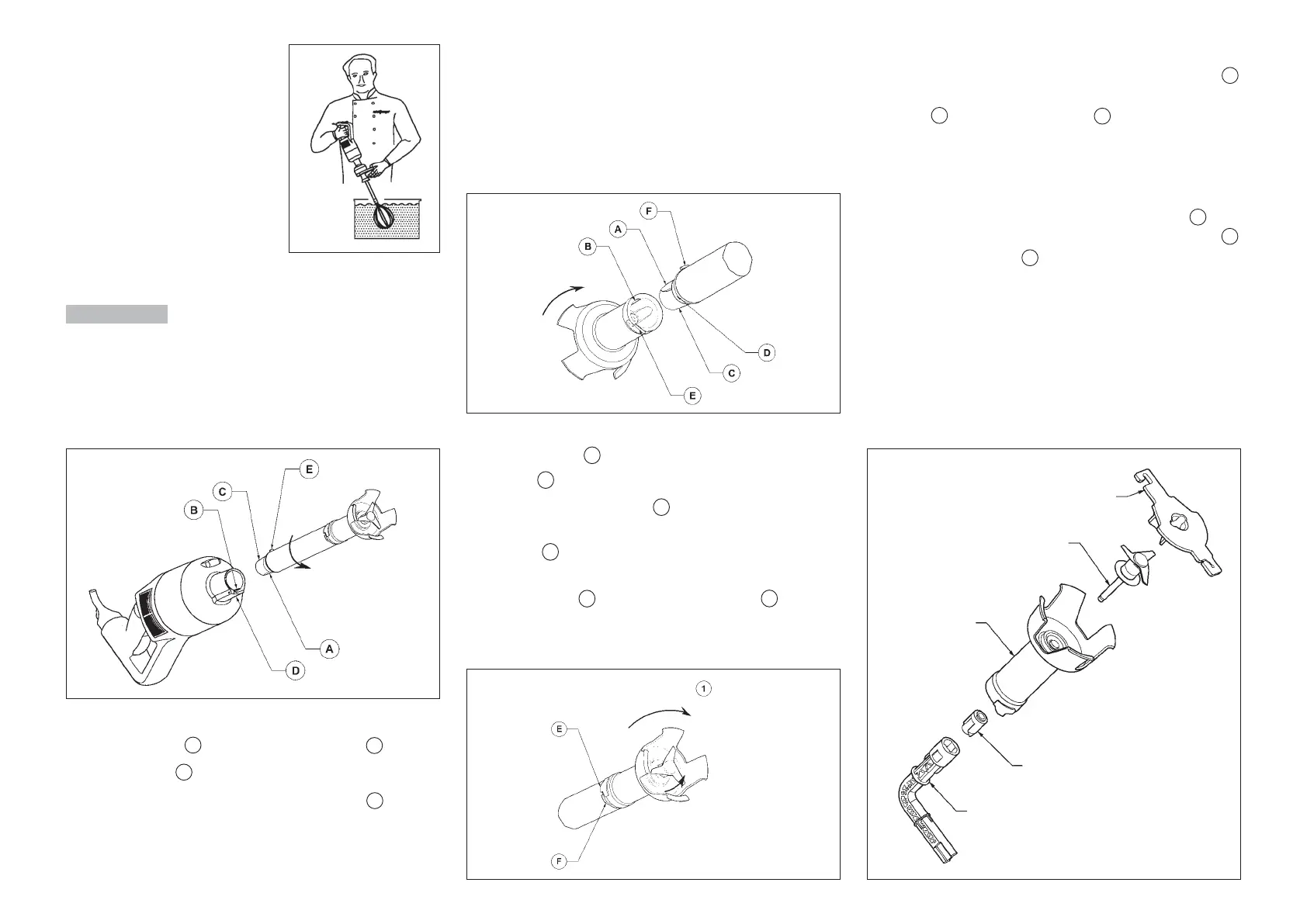 F

A

B

D

C

E

E

C

B

A

D

1

E

F