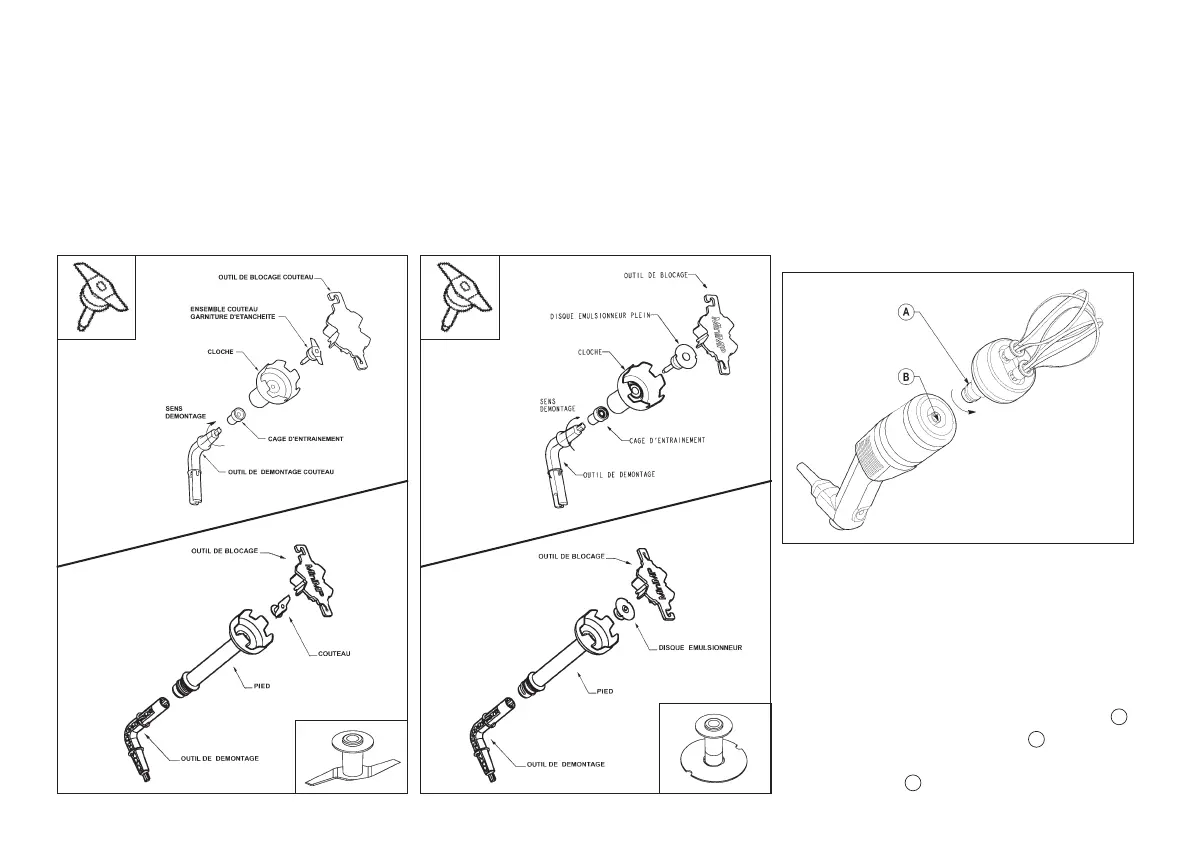 OUTIL DE BLOCAGE COUTEAU

ENSEMBLE COUTEAU GARNITURE D'ETANCHEITE

CLOCHE

SENS DEMONTAGE

CAGE D'ENTRAINEMENT

OUTIL DE DEMONTAGE COUTEAU

OUTIL DE BLOCAGE

COUTEAU

PIED

OUTIL DE DEMONTAGE

OUTIL DE BLOCAGE

DISQUE EMULSIONNEUR PLEIN

CLOCHE

SENS DEMONTAGE

CAGE D'ENTRAINEMENT

OUTIL DE DEMONTAGE

OUTIL DE BLOCAGE

DISQUE EMULSIONNEUR

PIED

OUTIL DE DEMONTAGE

A

B