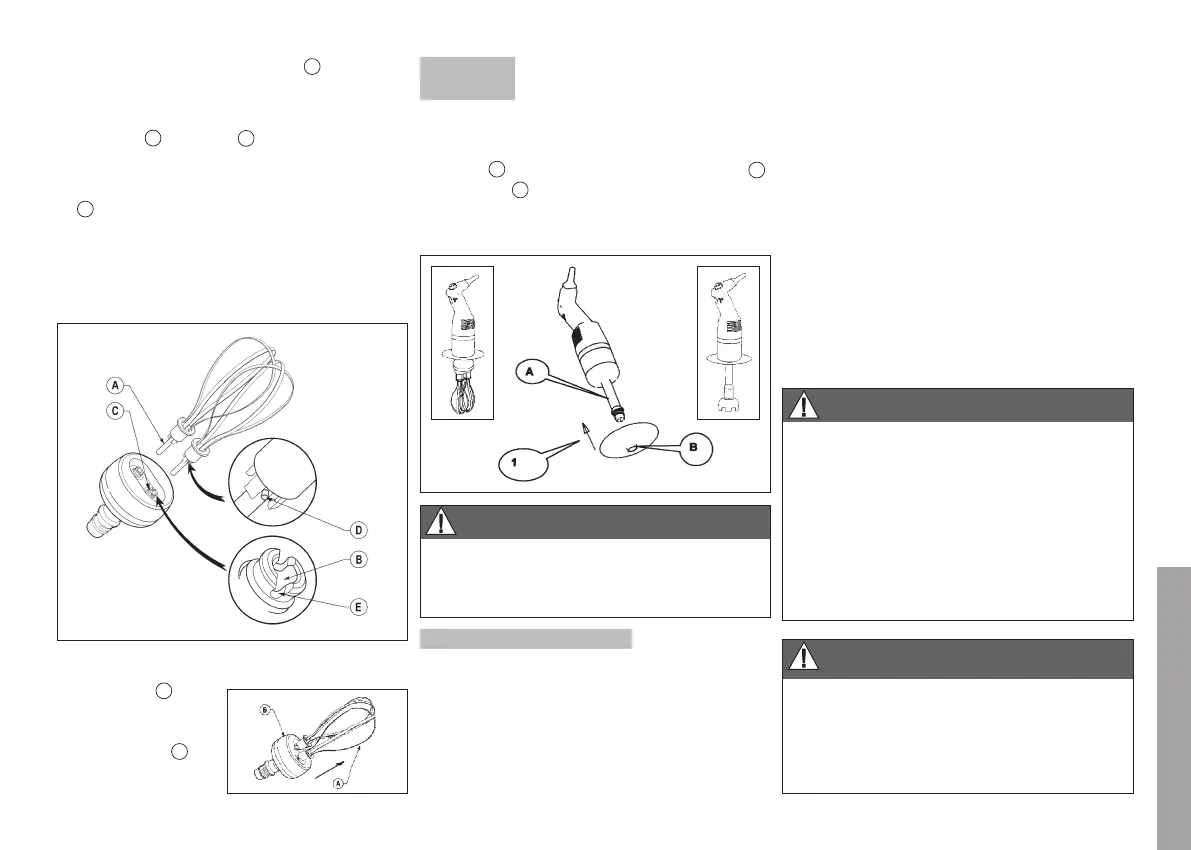 A
C
D
B
E
B
A
A
B
1