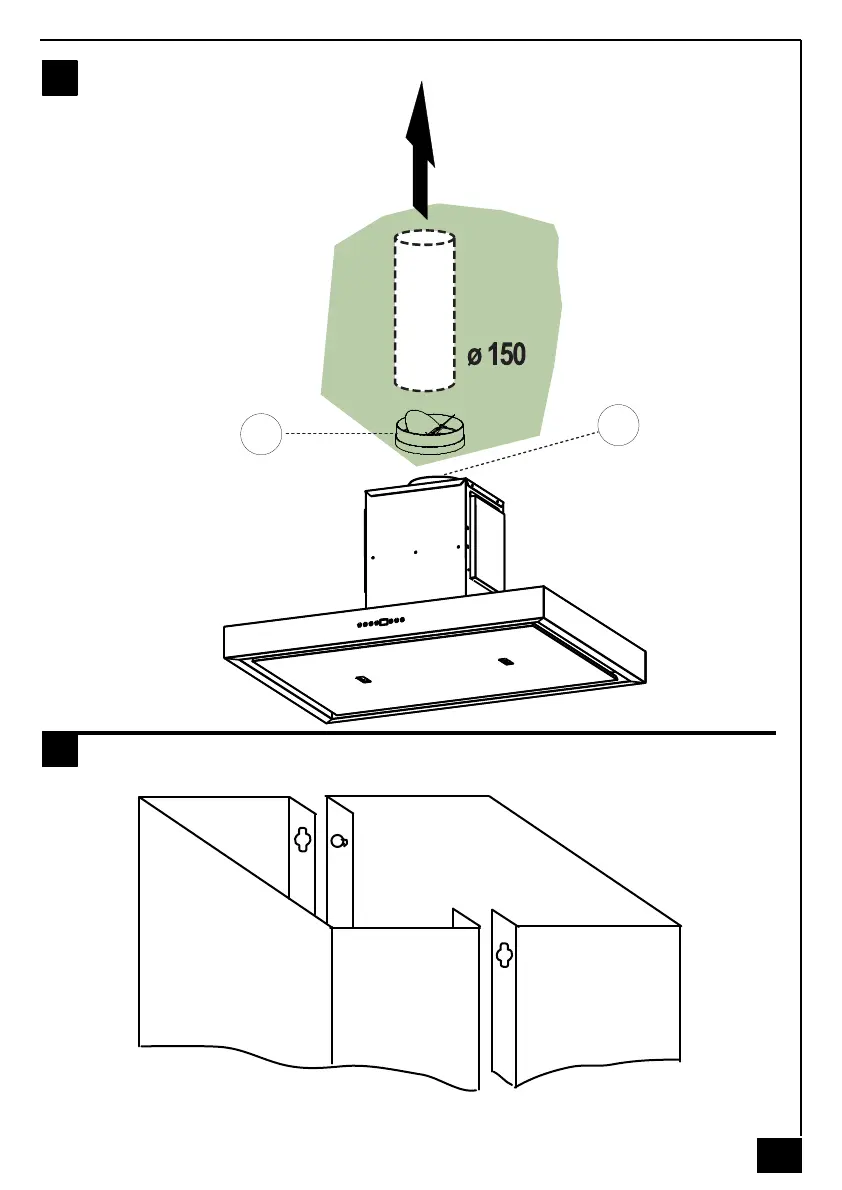 ø 150