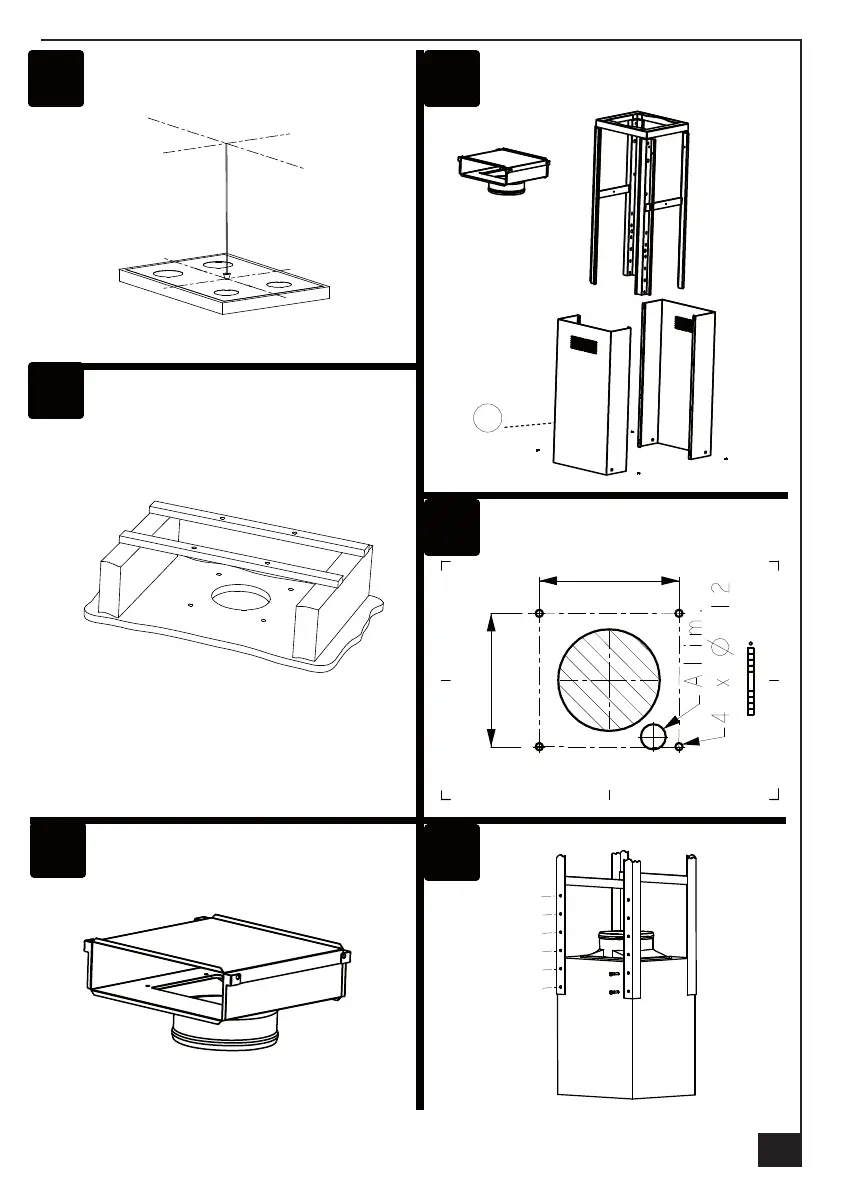 Alim.
4 x Ø 12