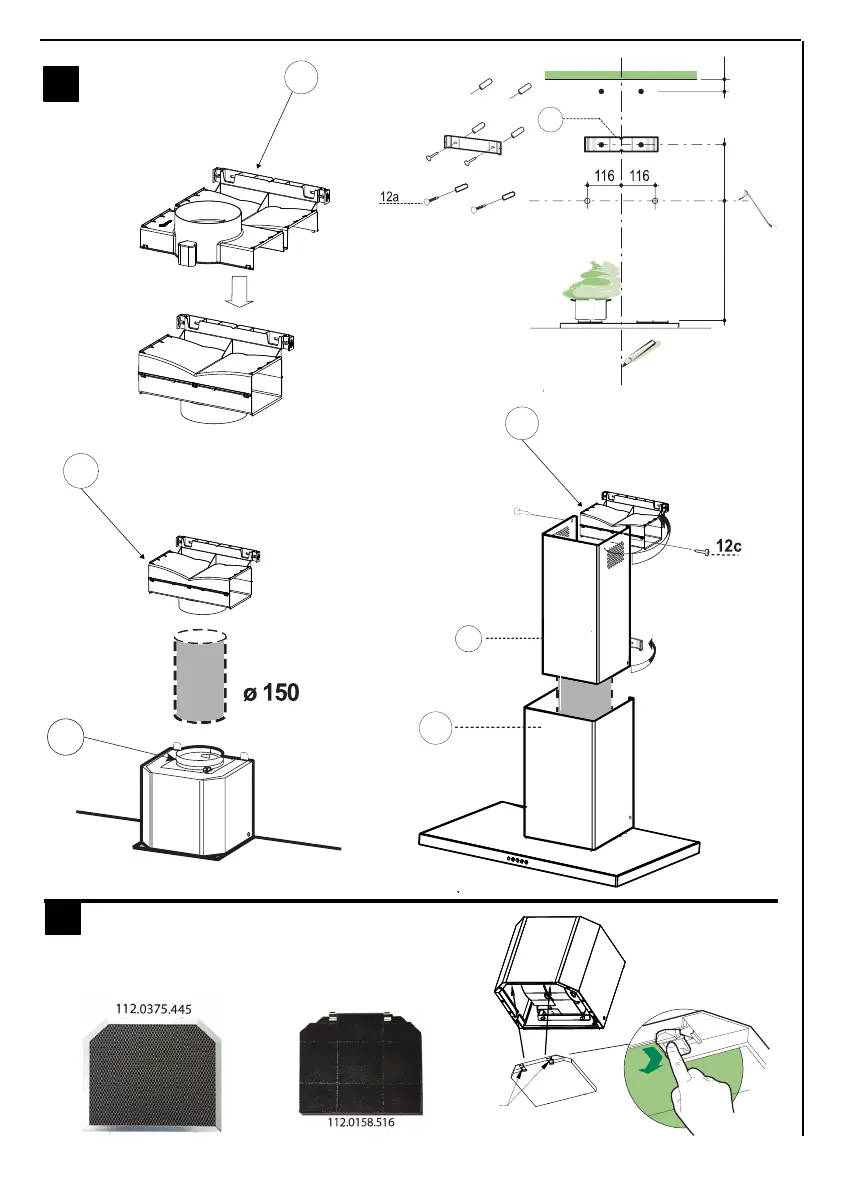 12a

116 116

12c

ø 150

112.0375.445

112.0158.516