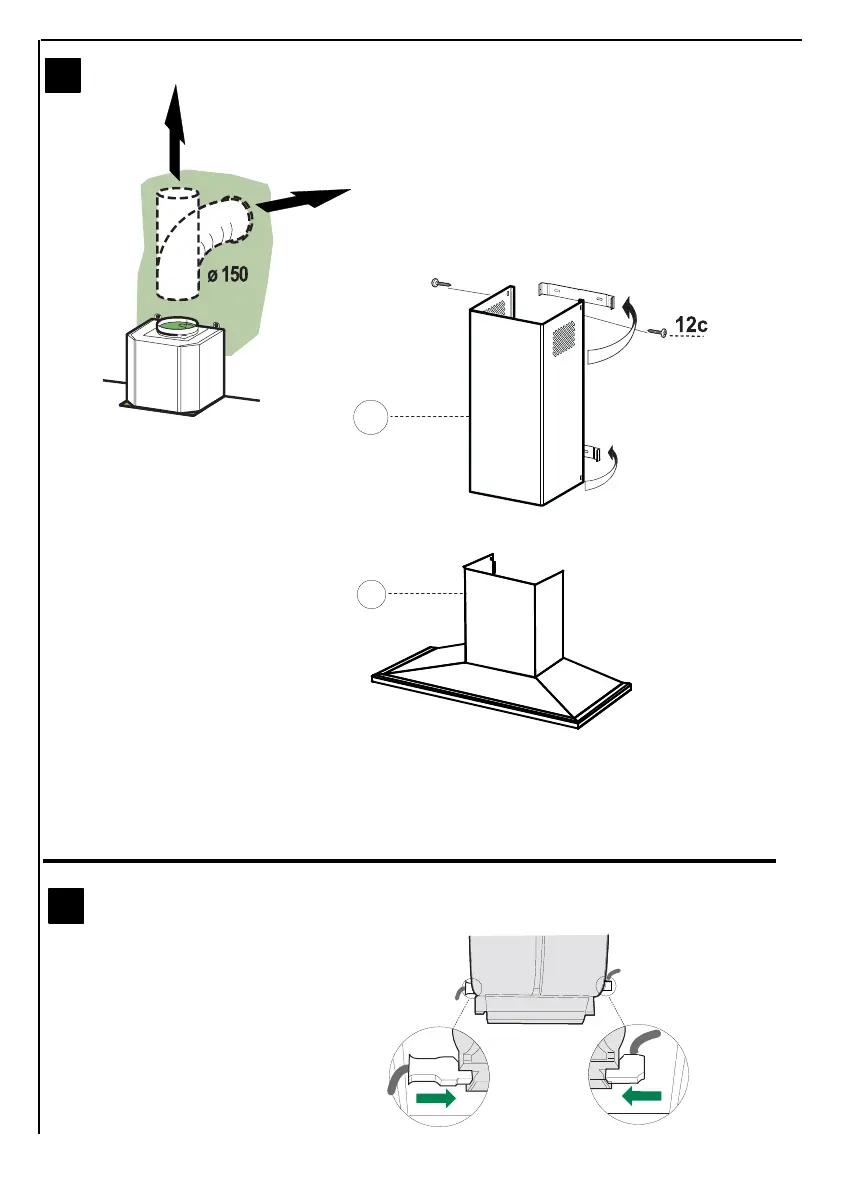 ø 150

12c