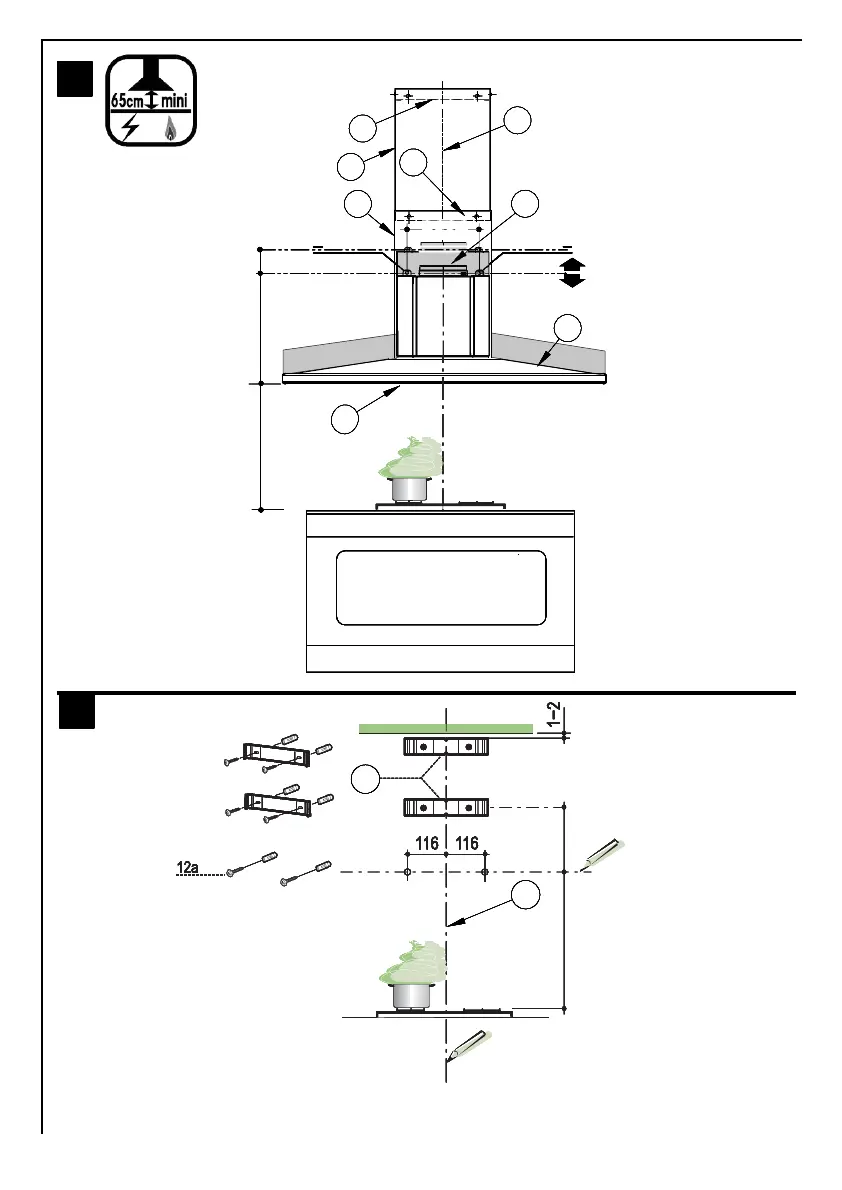 65cm mini

1–2

116 116

12a