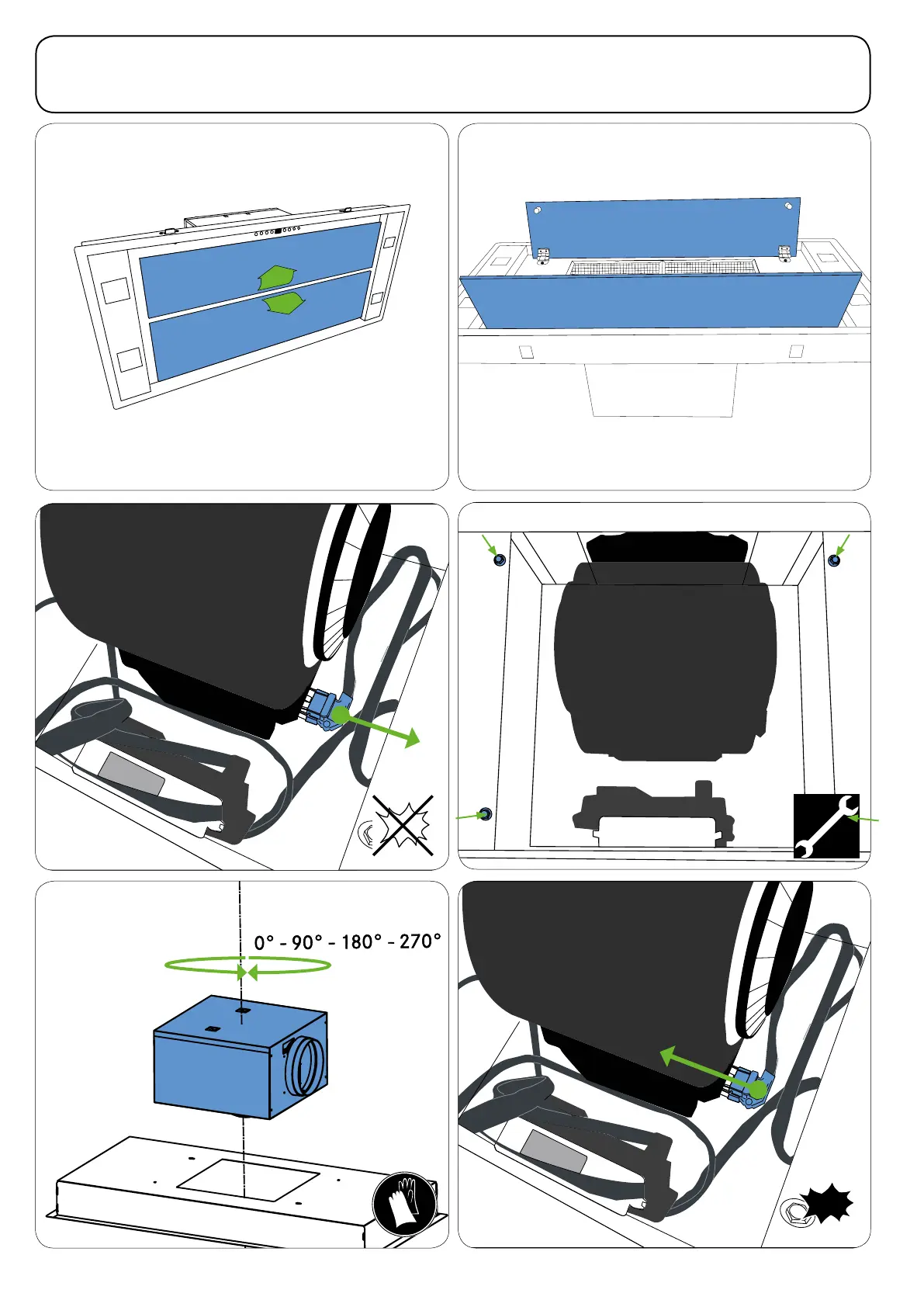 0° - 90° - 180° - 270°