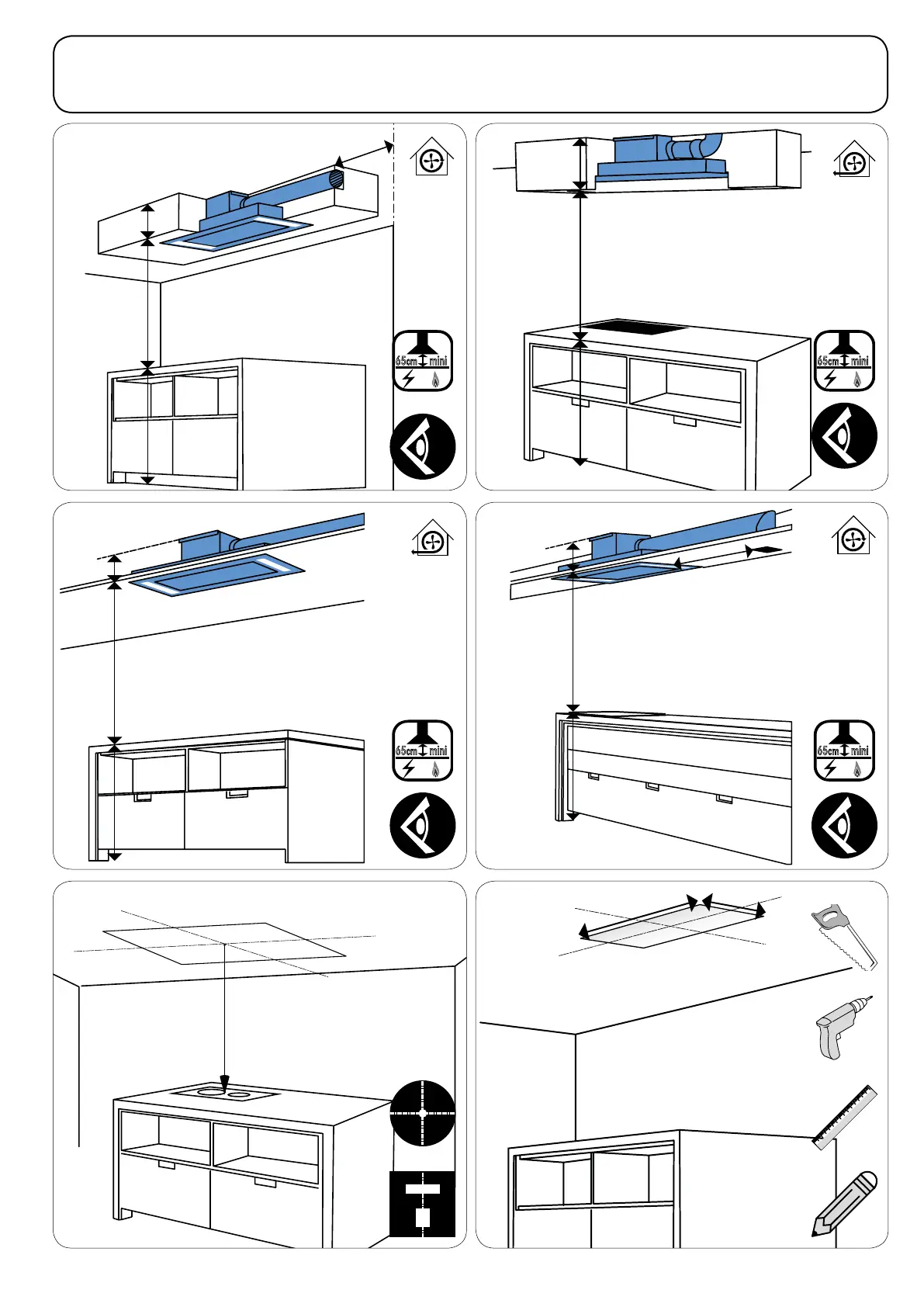 65cm mini

65cm mini

65cm mini

65cm mini