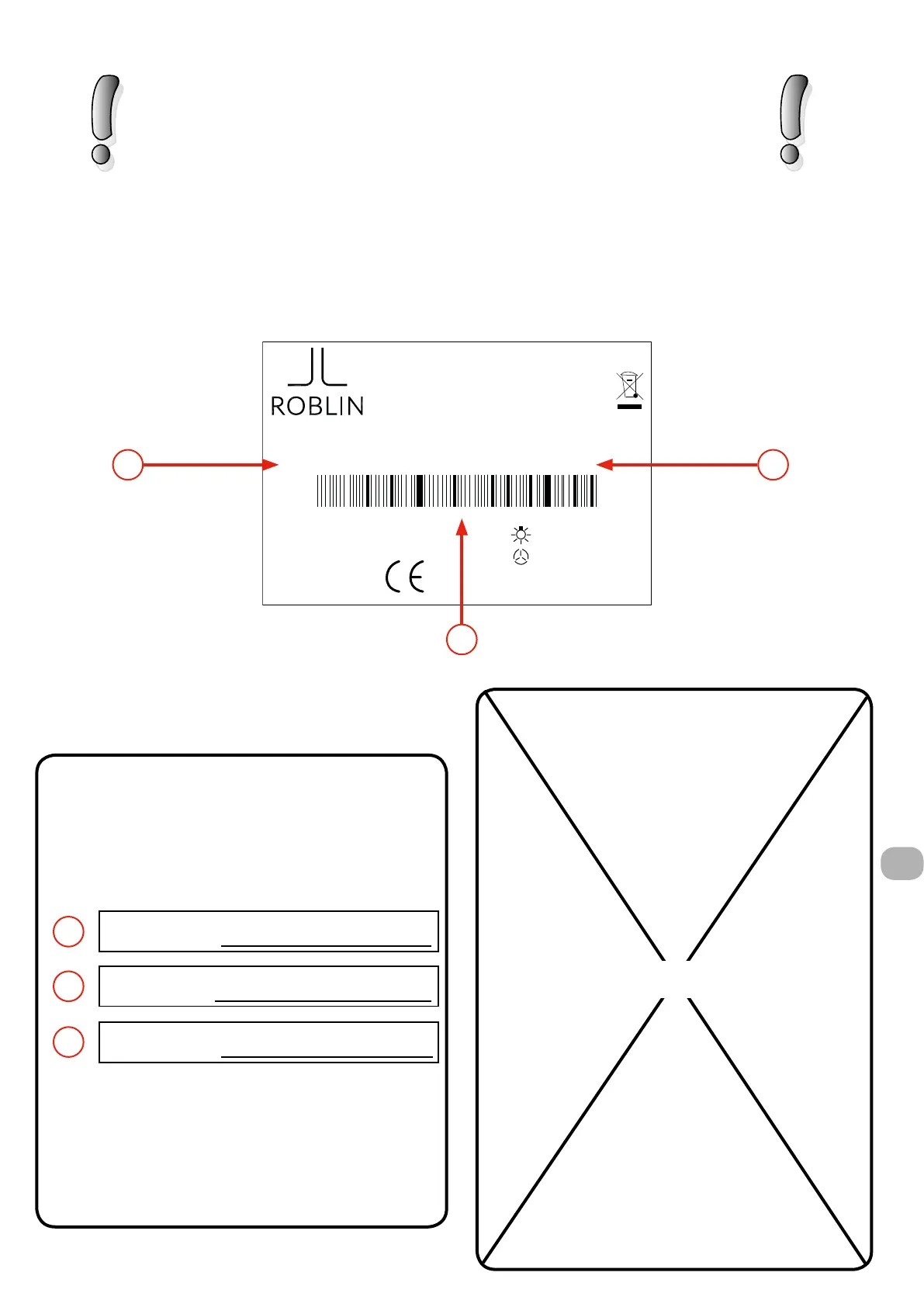 ROBLIN

CE