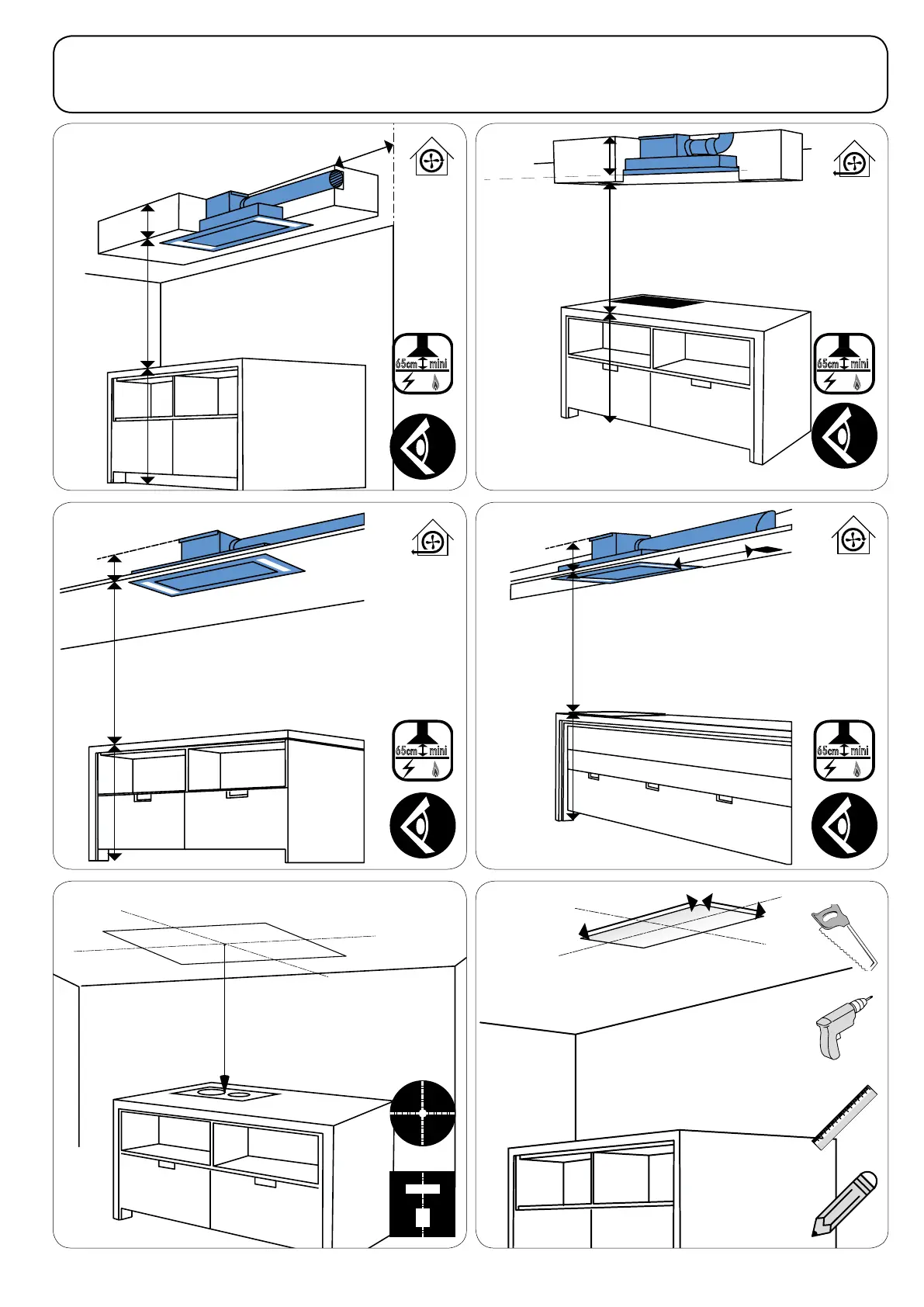 65cm mini

65cm mini

65cm mini

65cm mini