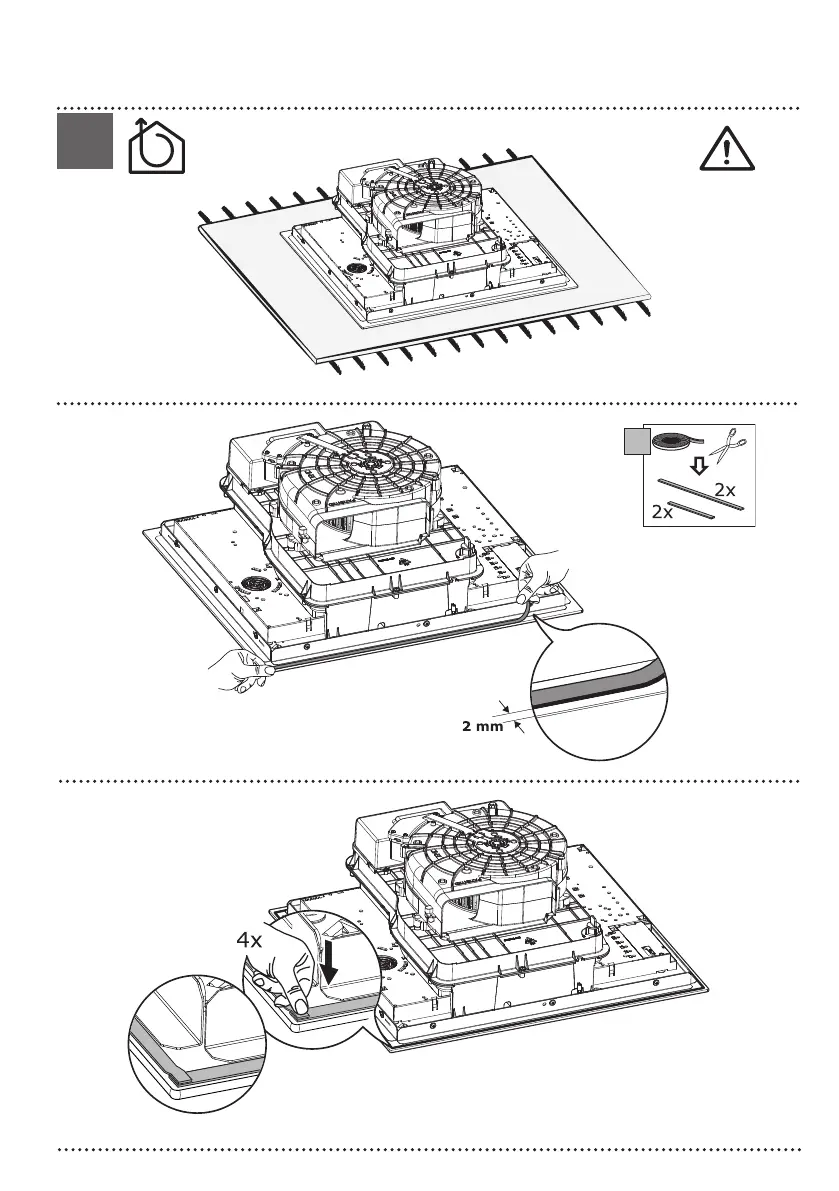 2x
2x
2 mm
4x