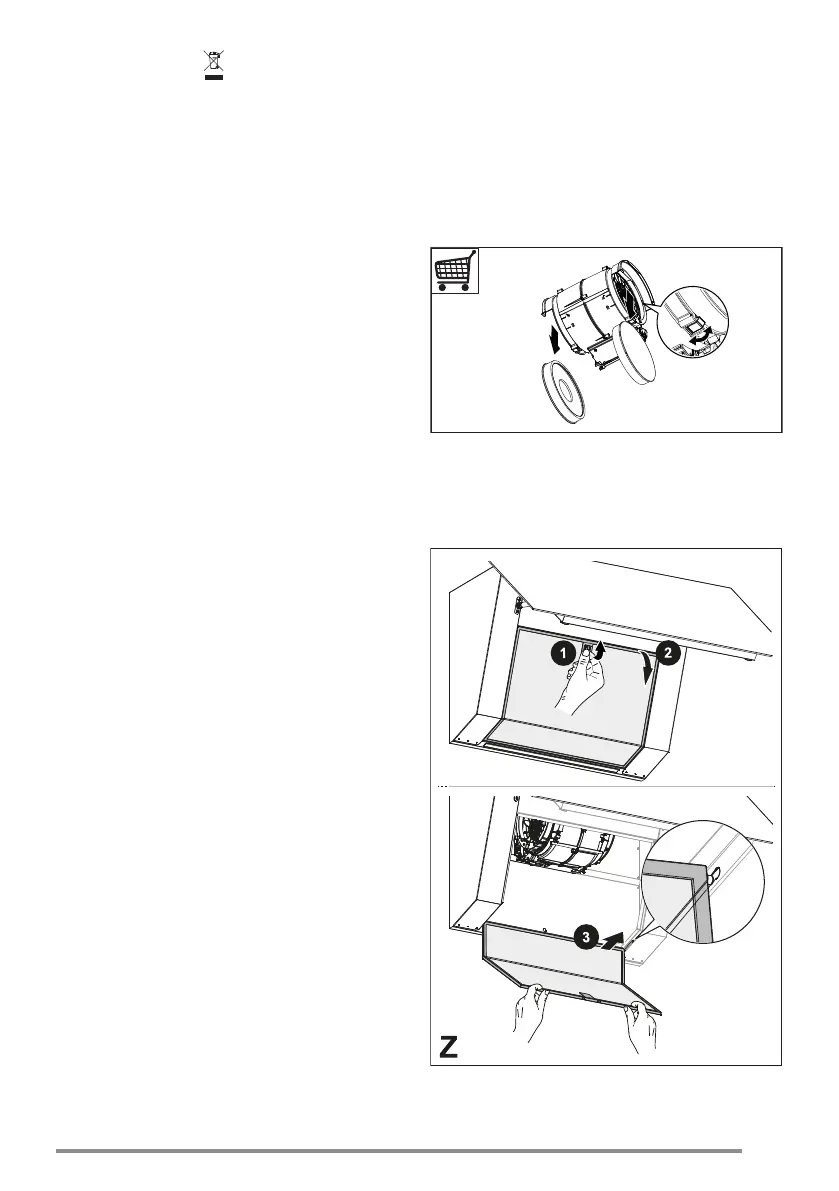 1

2

3

Z