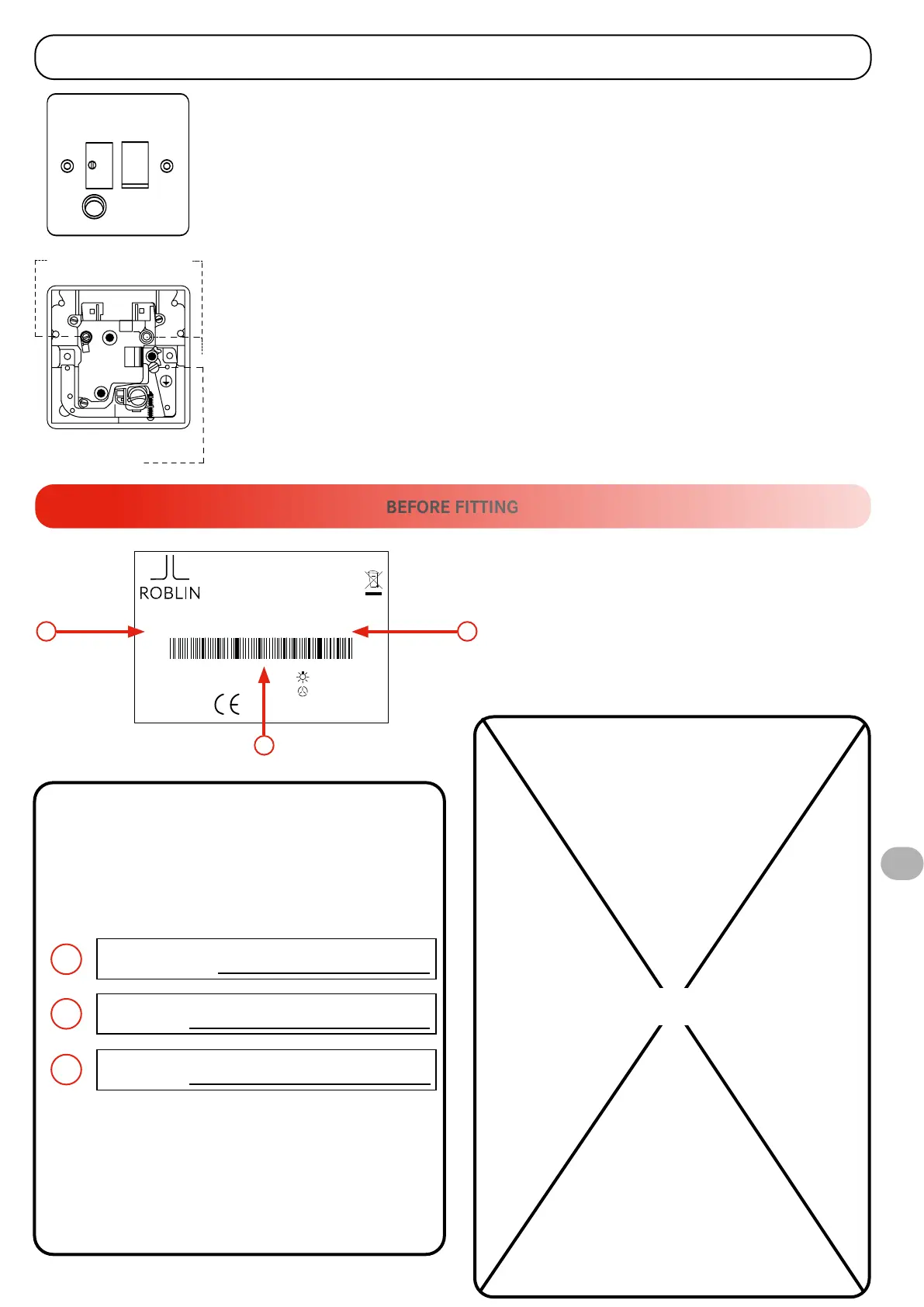 BEFORE FITTING

ROBLIN

CE