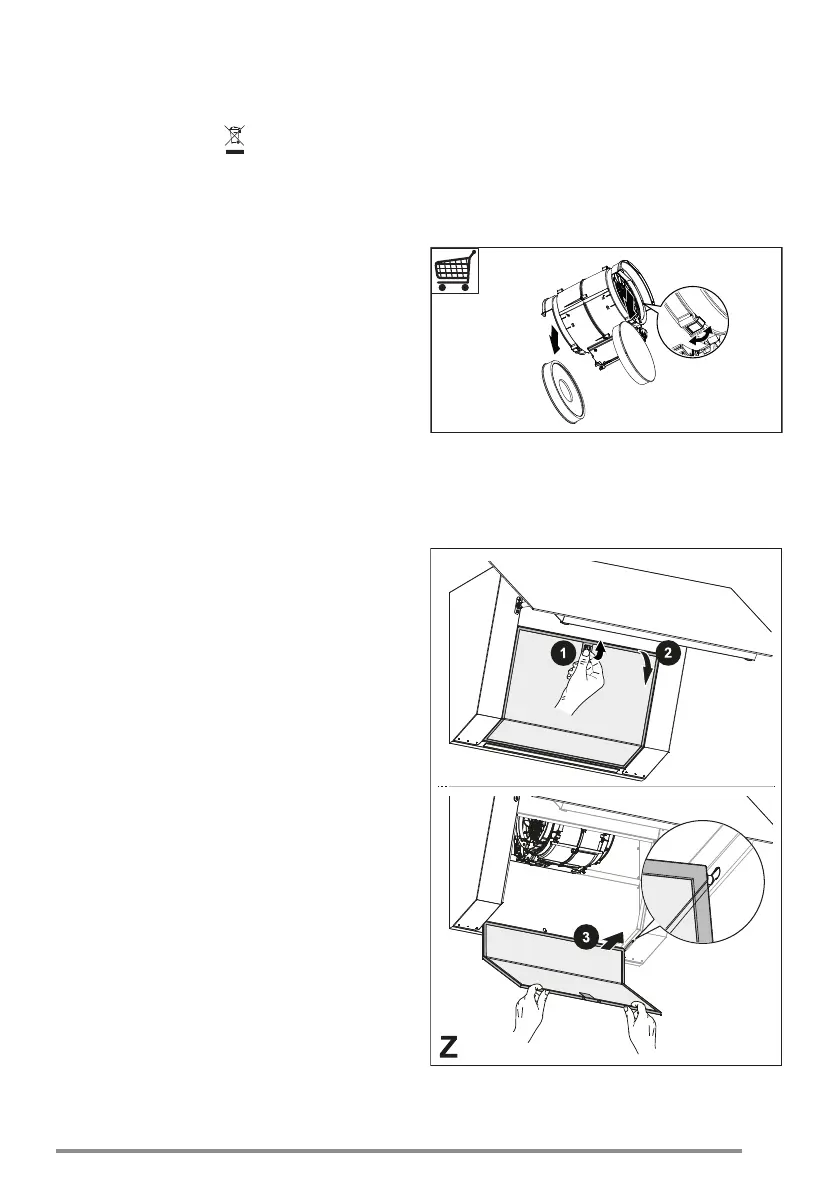 1

2

3

Z