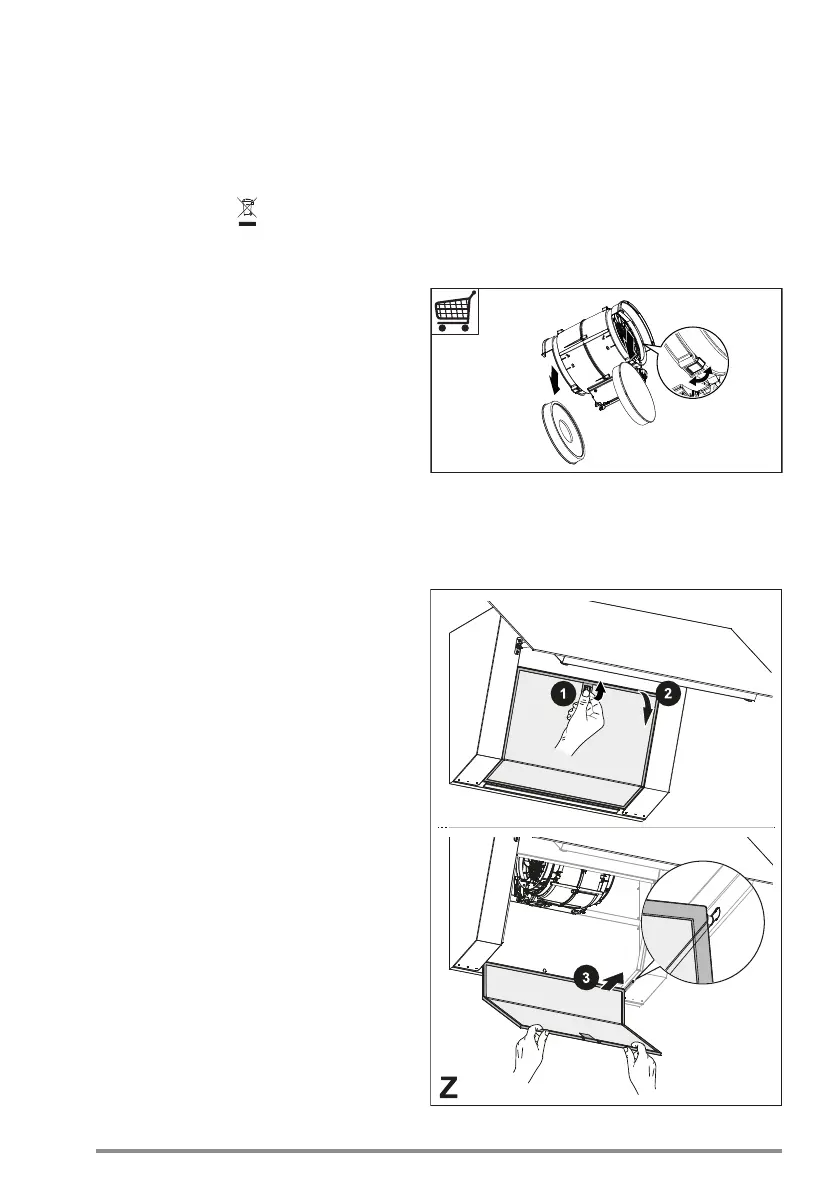 1

2

3

Z