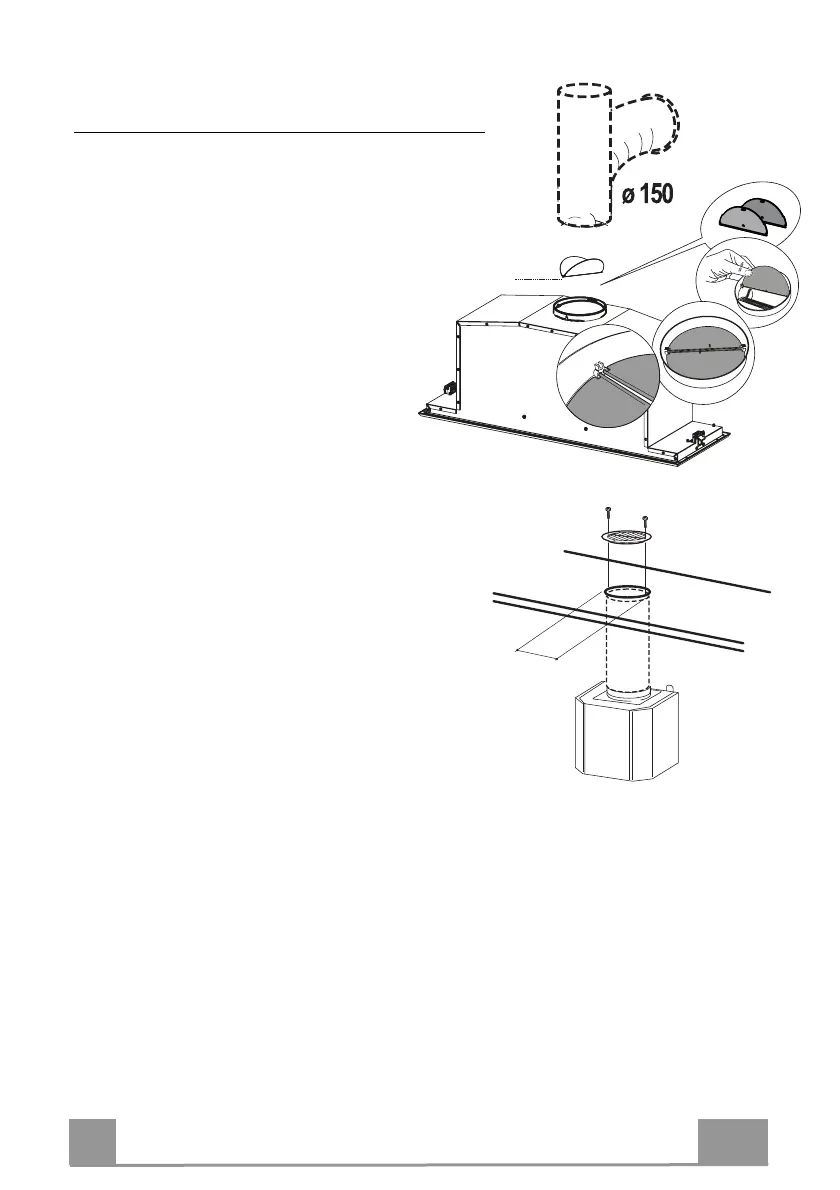 ø 150