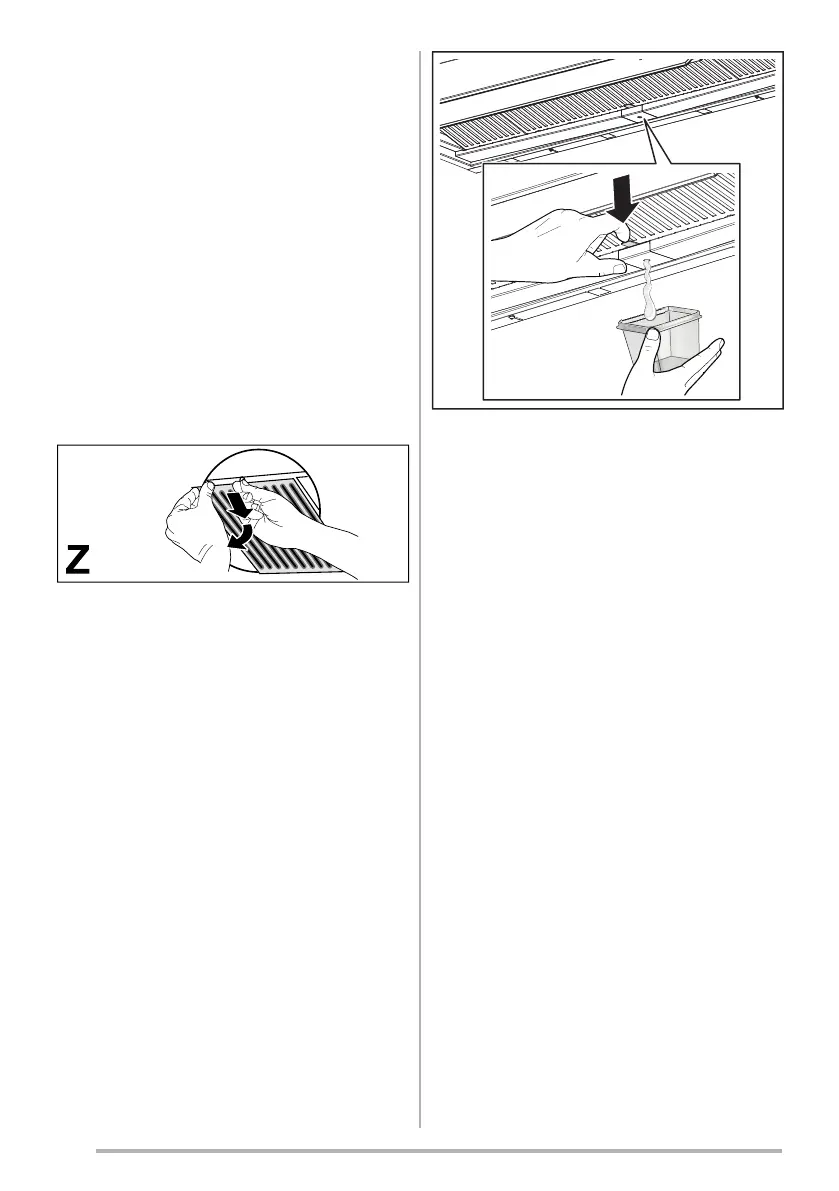 Z