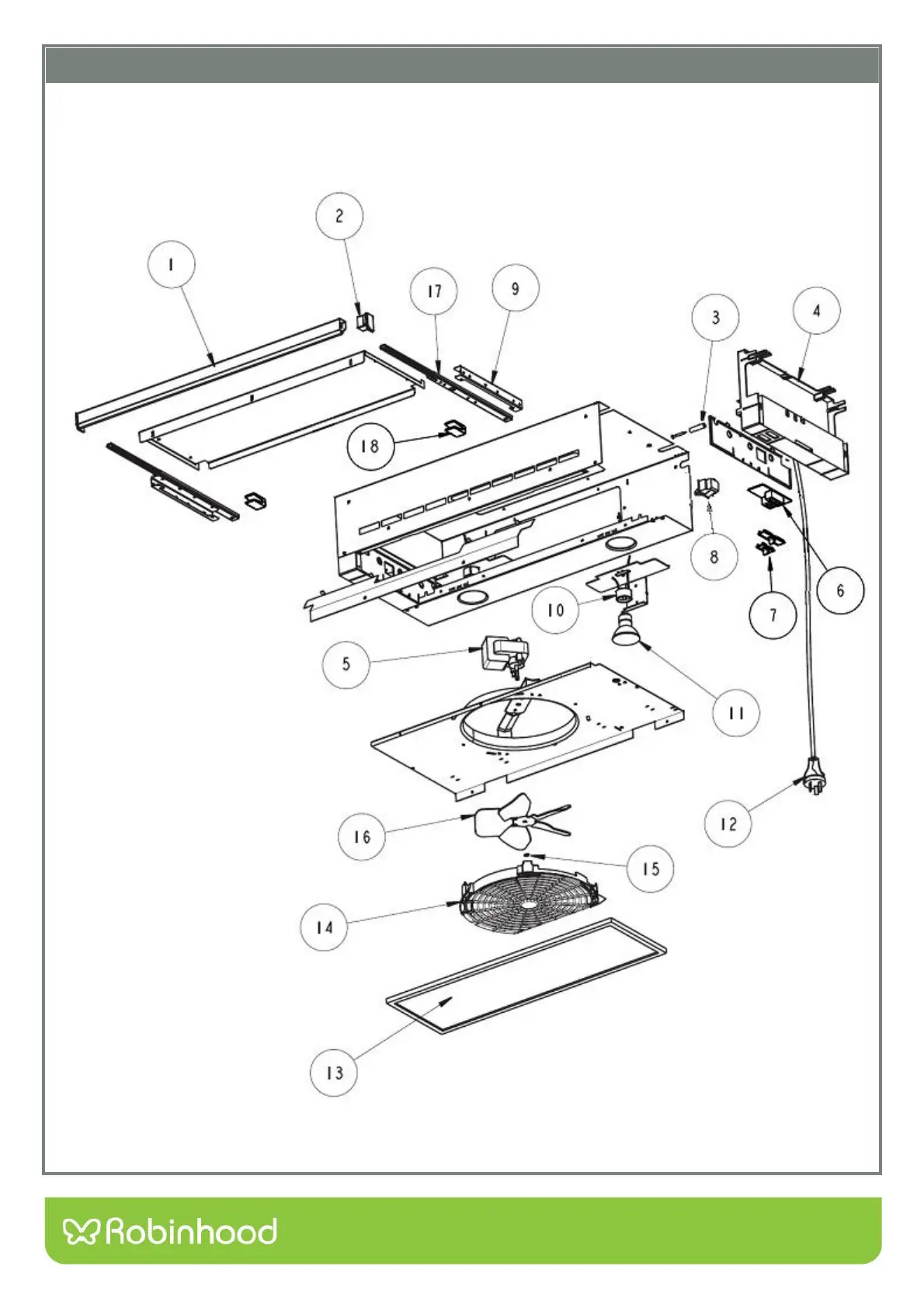 2
1
17
9
3
4
18
8
6
7
10
5
11
12
16
15
14
13

Robinhood