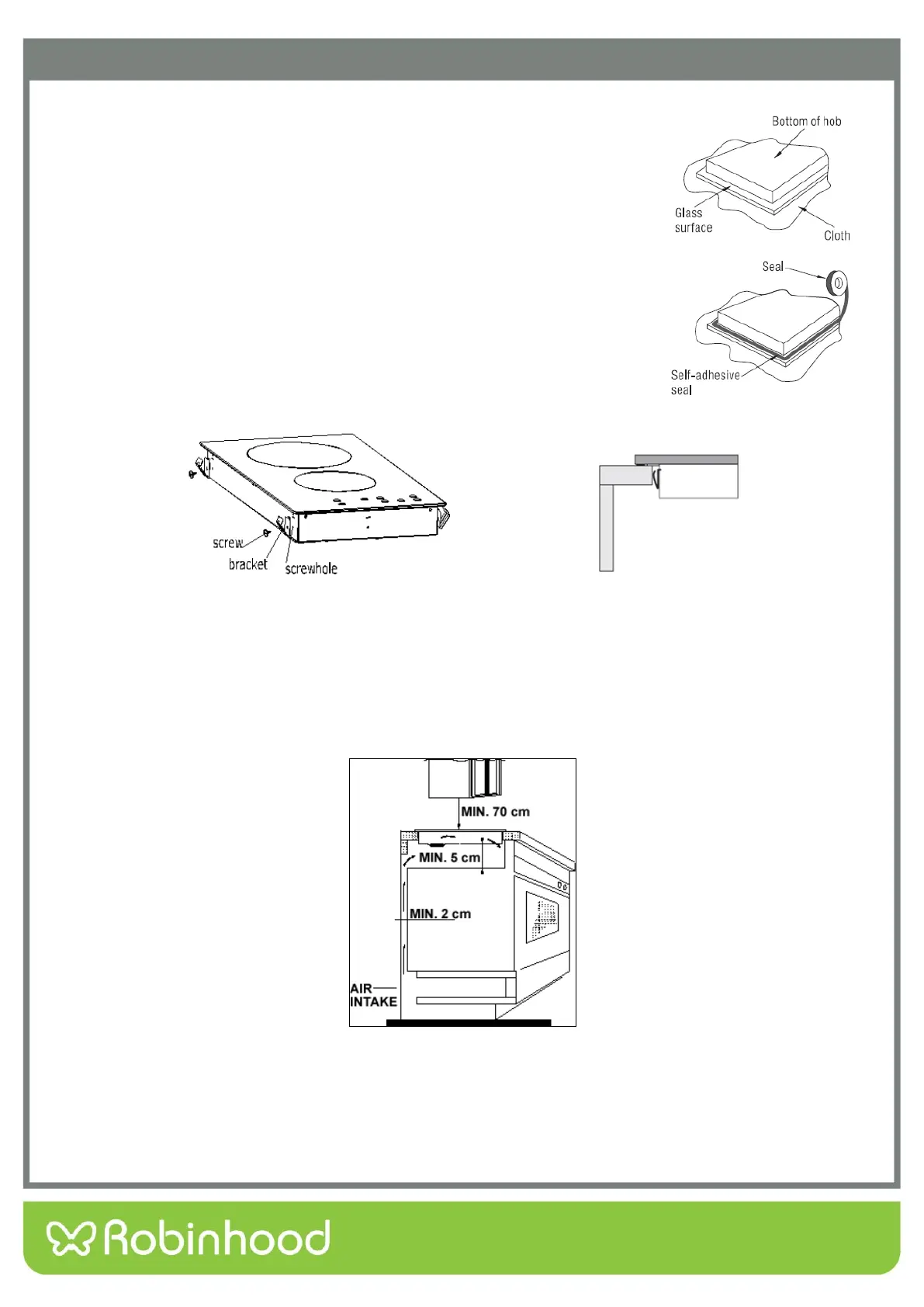 Bottom of hob

Glass surface

Cloth

Seal

Self-adhesive seal

screw

bracket

screwhole

MIN. 70 cm

MIN. 5 cm

MIN. 2 cm

AIR INTAKE

Robinhood