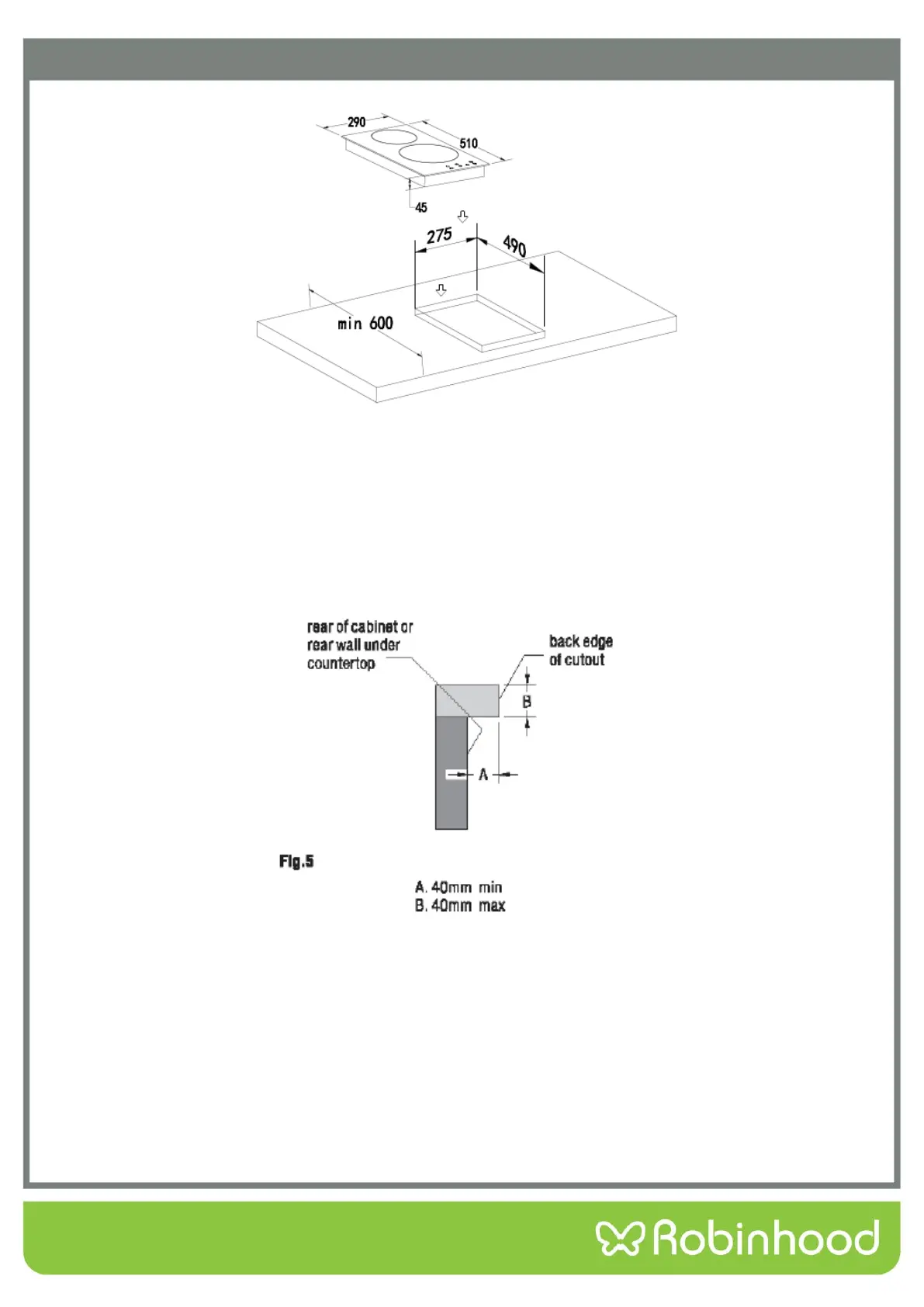 290
510
45
275
490
min 600

rear of cabinet or rear wall under countertop

back edge of cutout

B

A

Fig.5

A. 40mm min
B. 40mm max

Robinhood