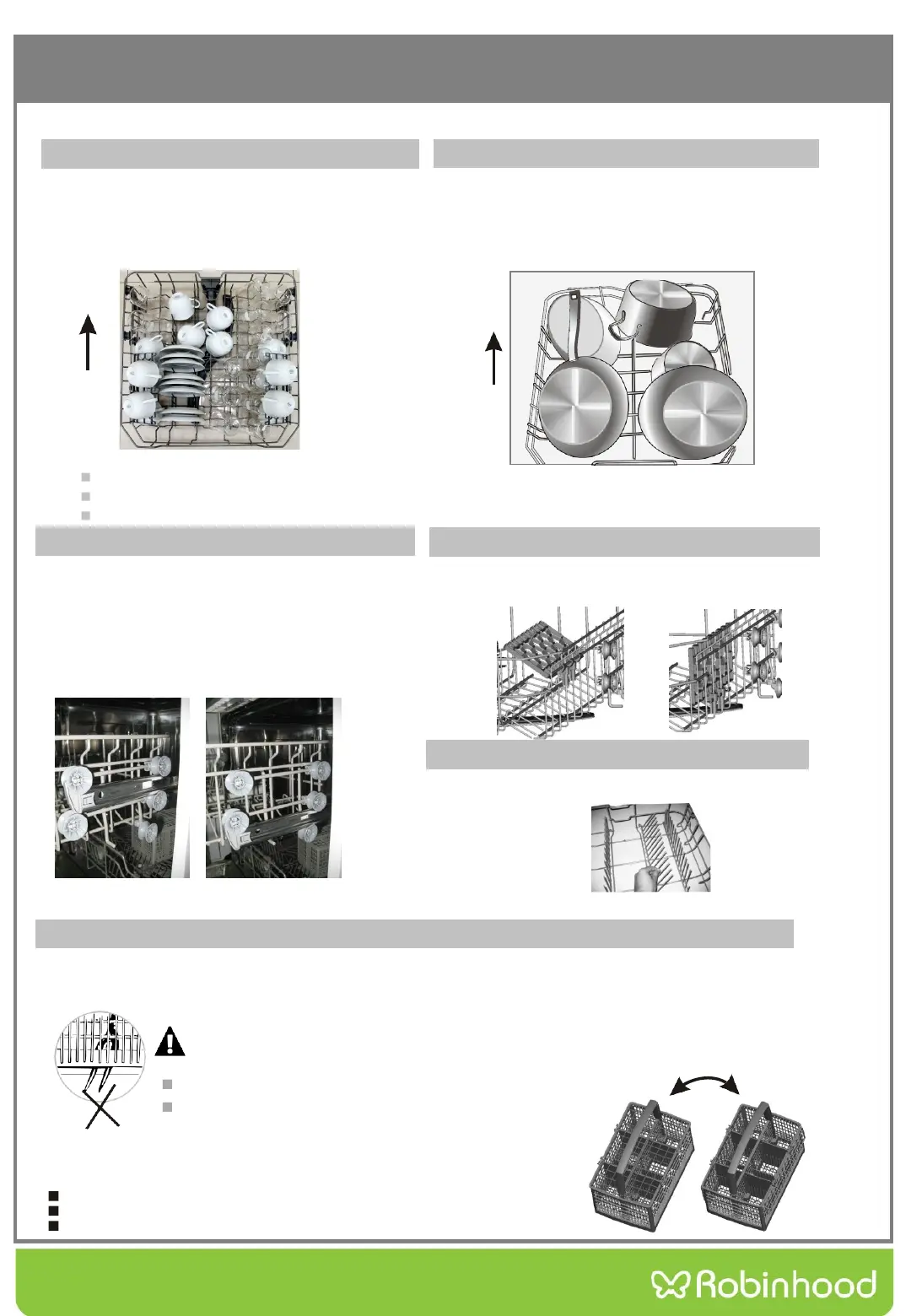 Robinhood