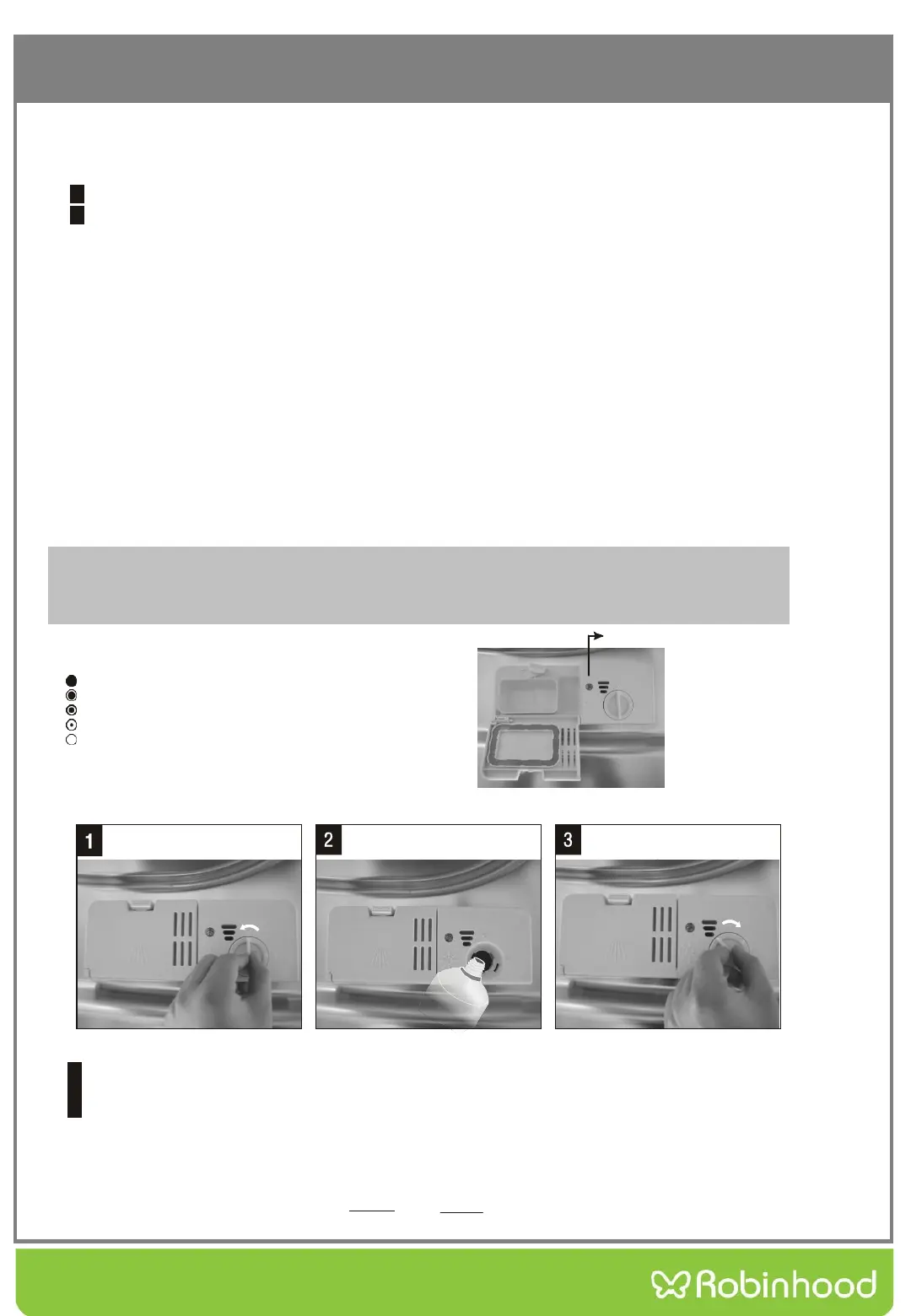 1

2

3

Robinhood