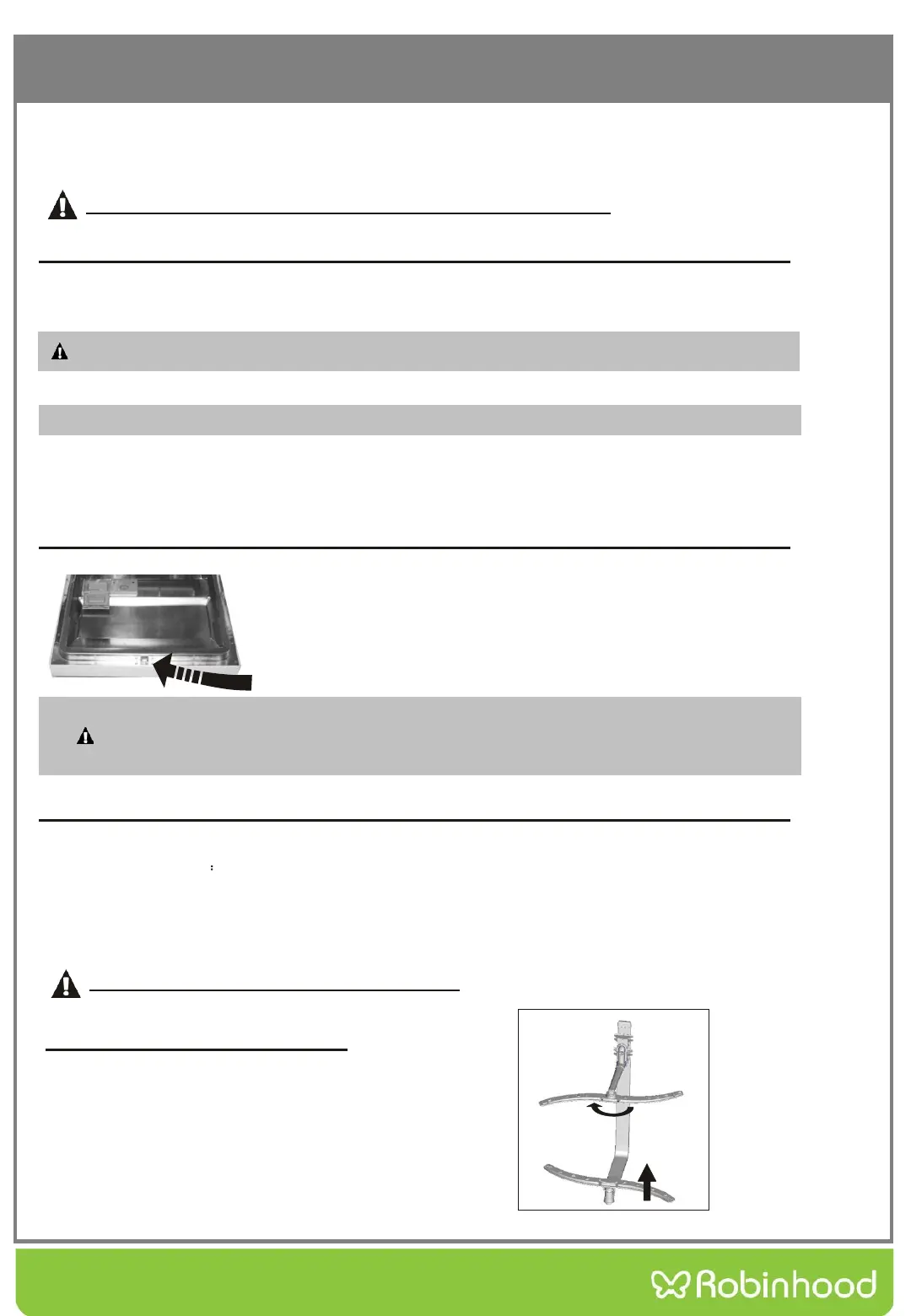 :

Robinhood