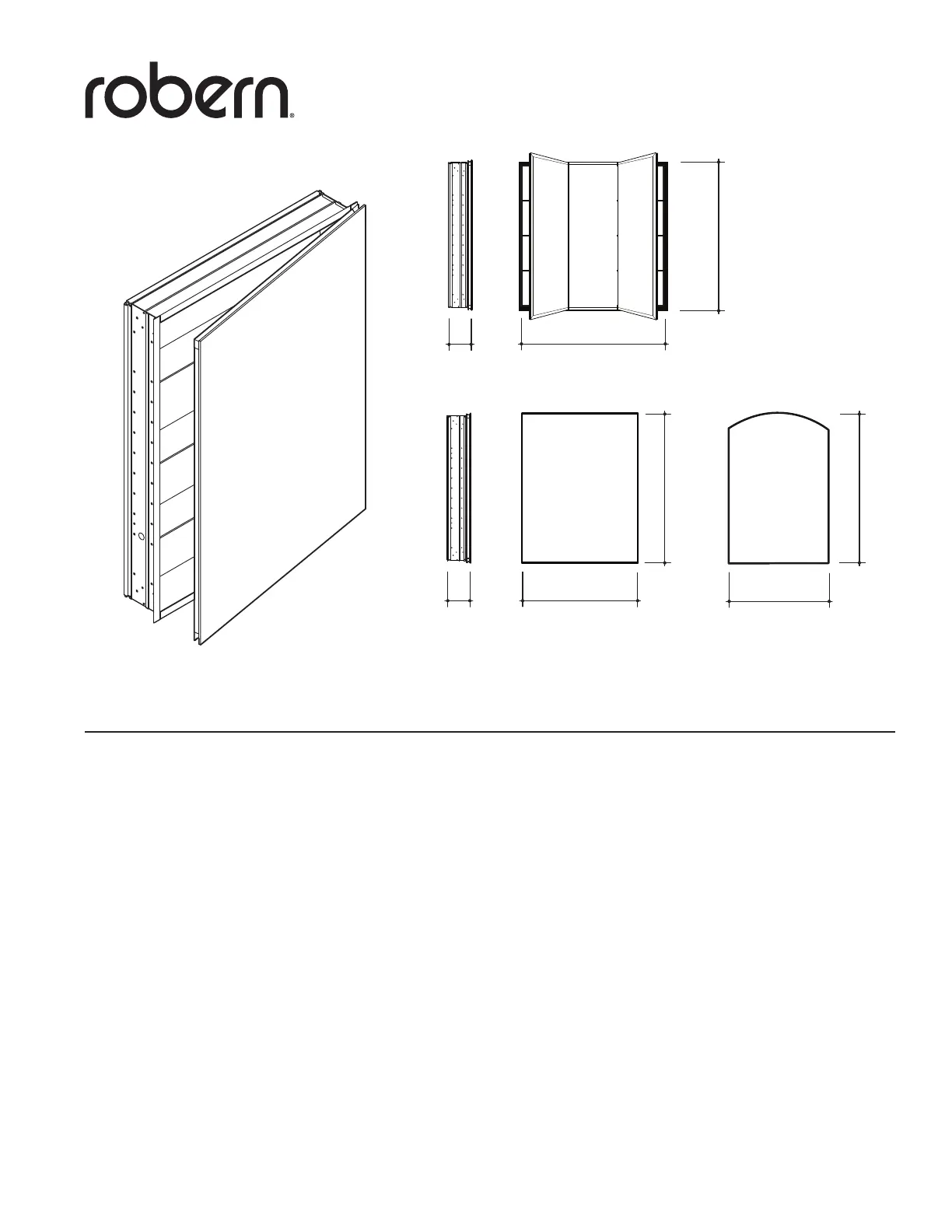 robern®