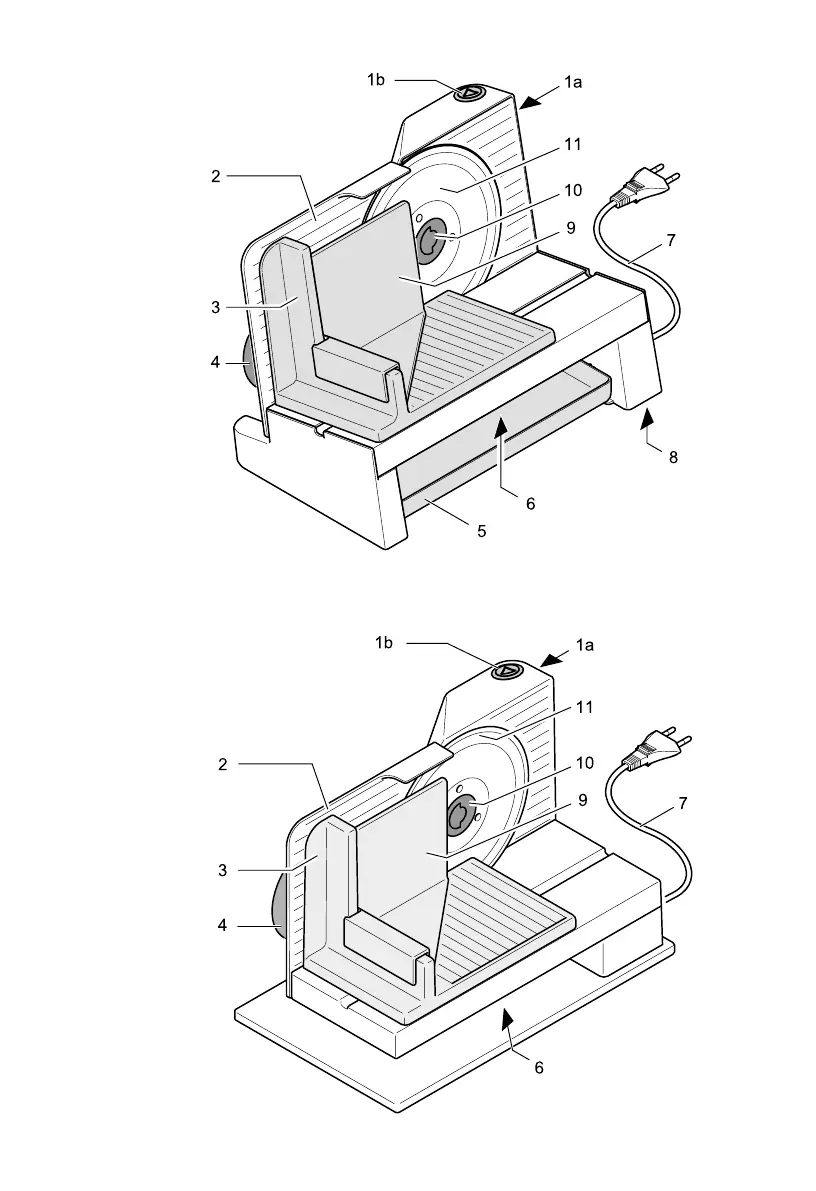 1b
1a
11
2
10
9
7
3
4
8
6
5

1b
1a
11
2
10
9
7
3
4
6