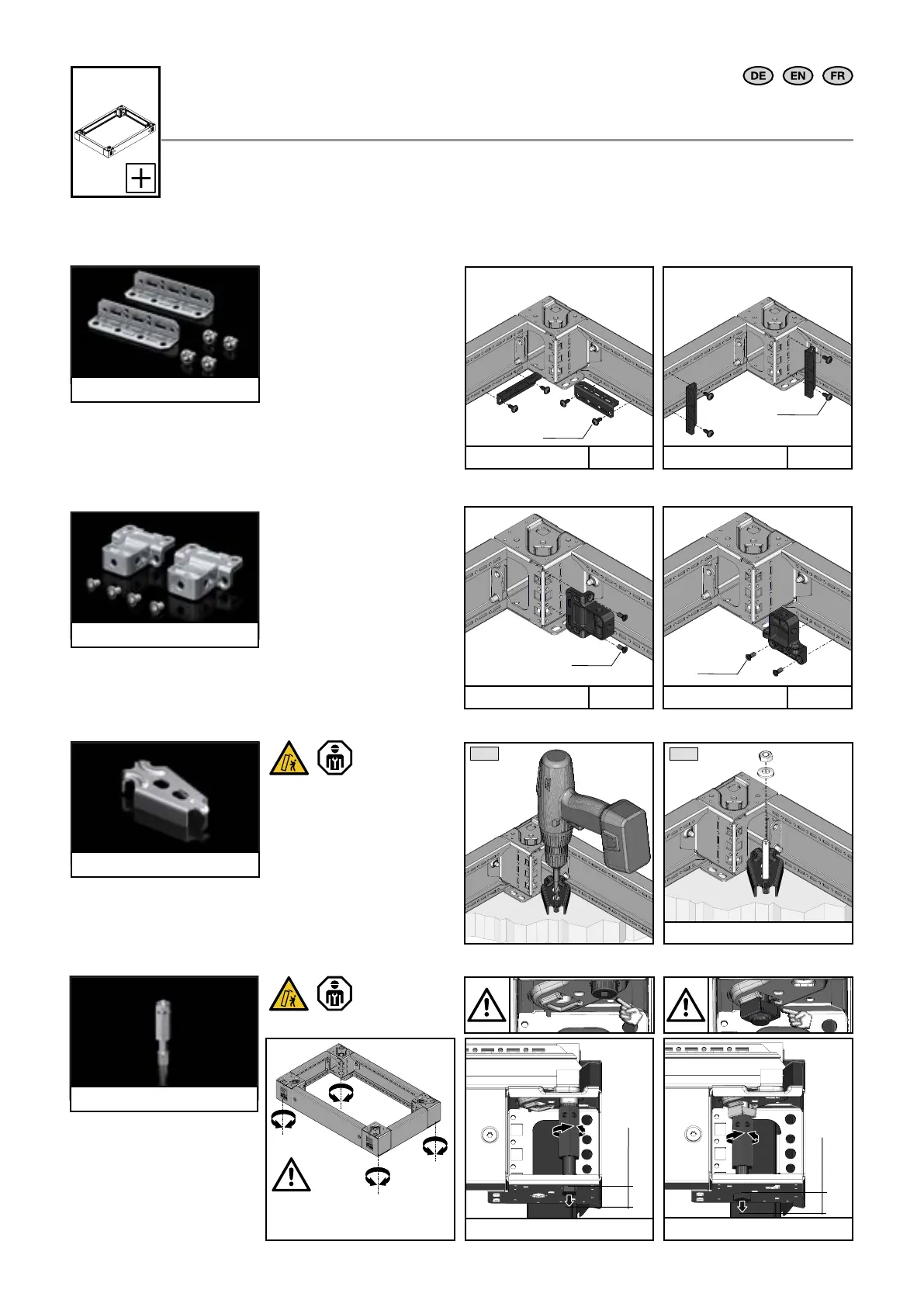 DE EN FR