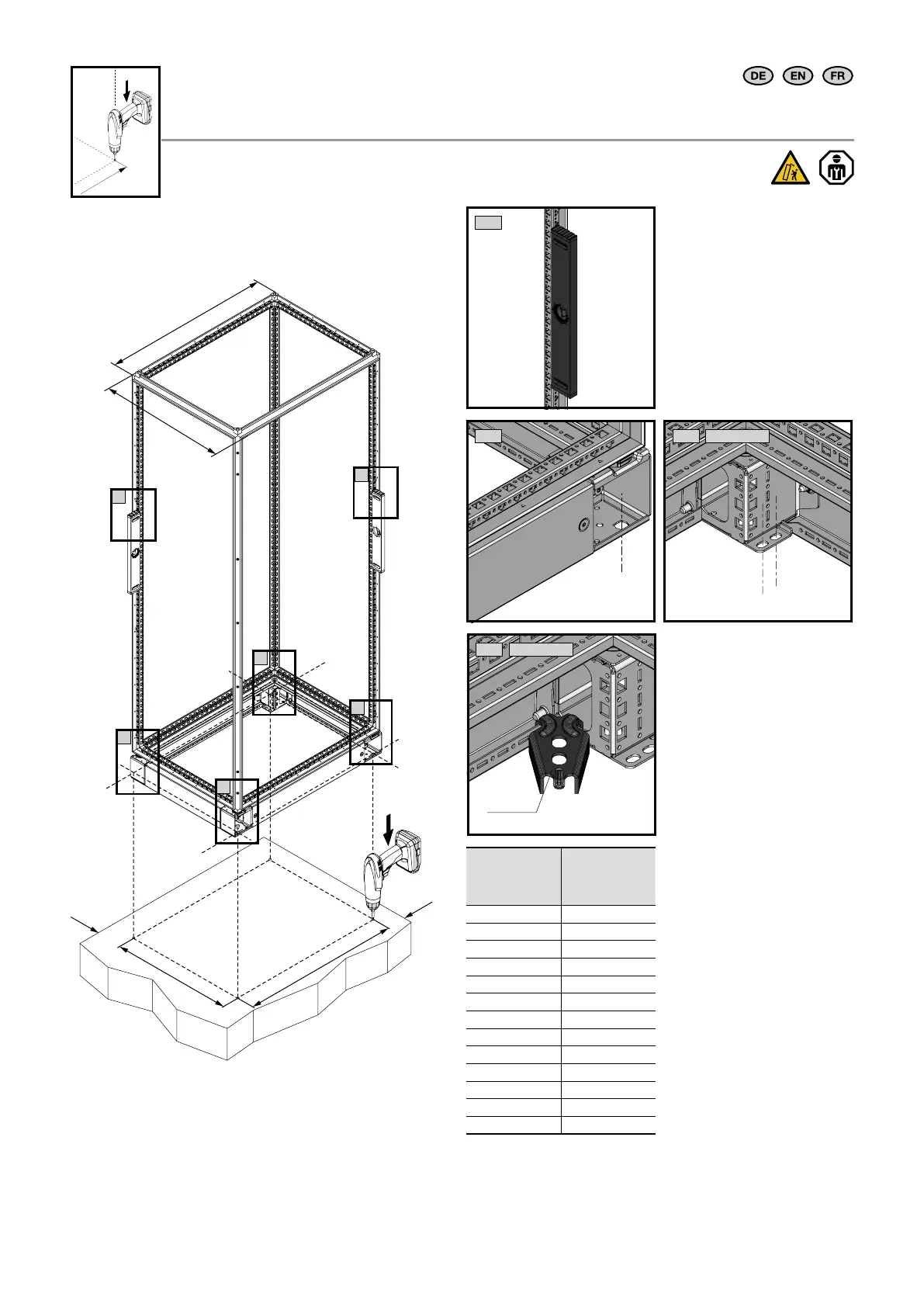 DE EN FR