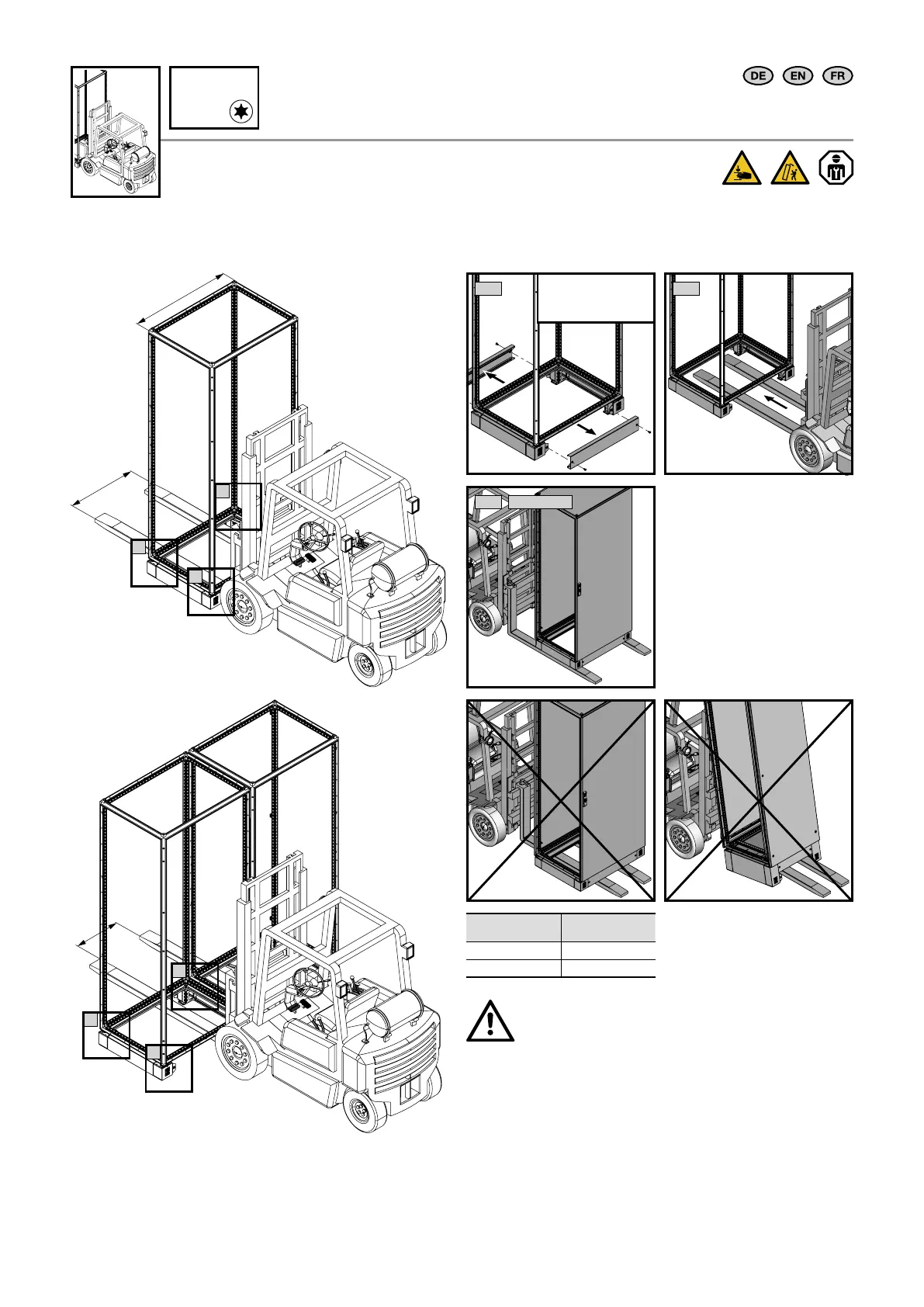 DE EN FR