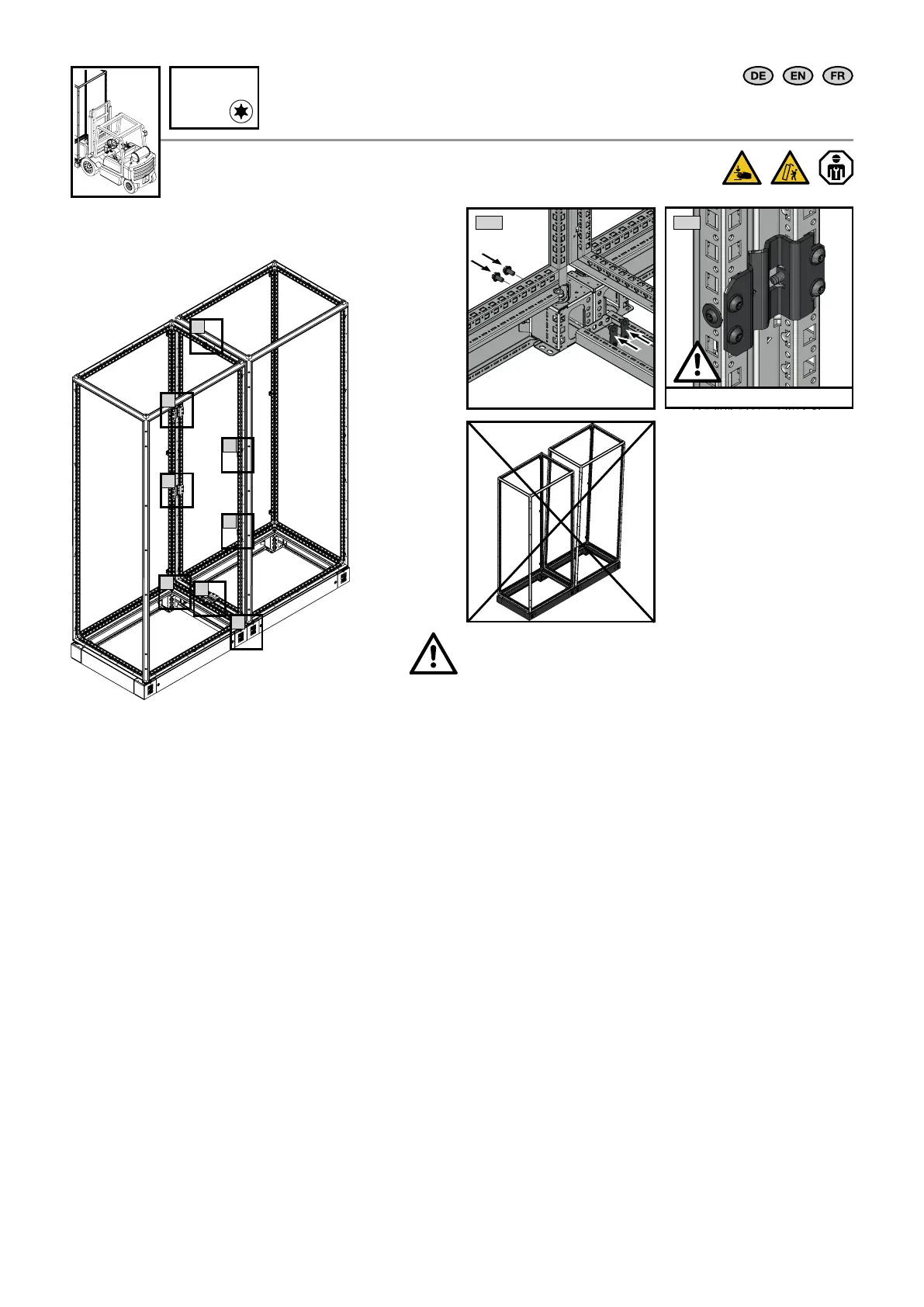 DE EN FR