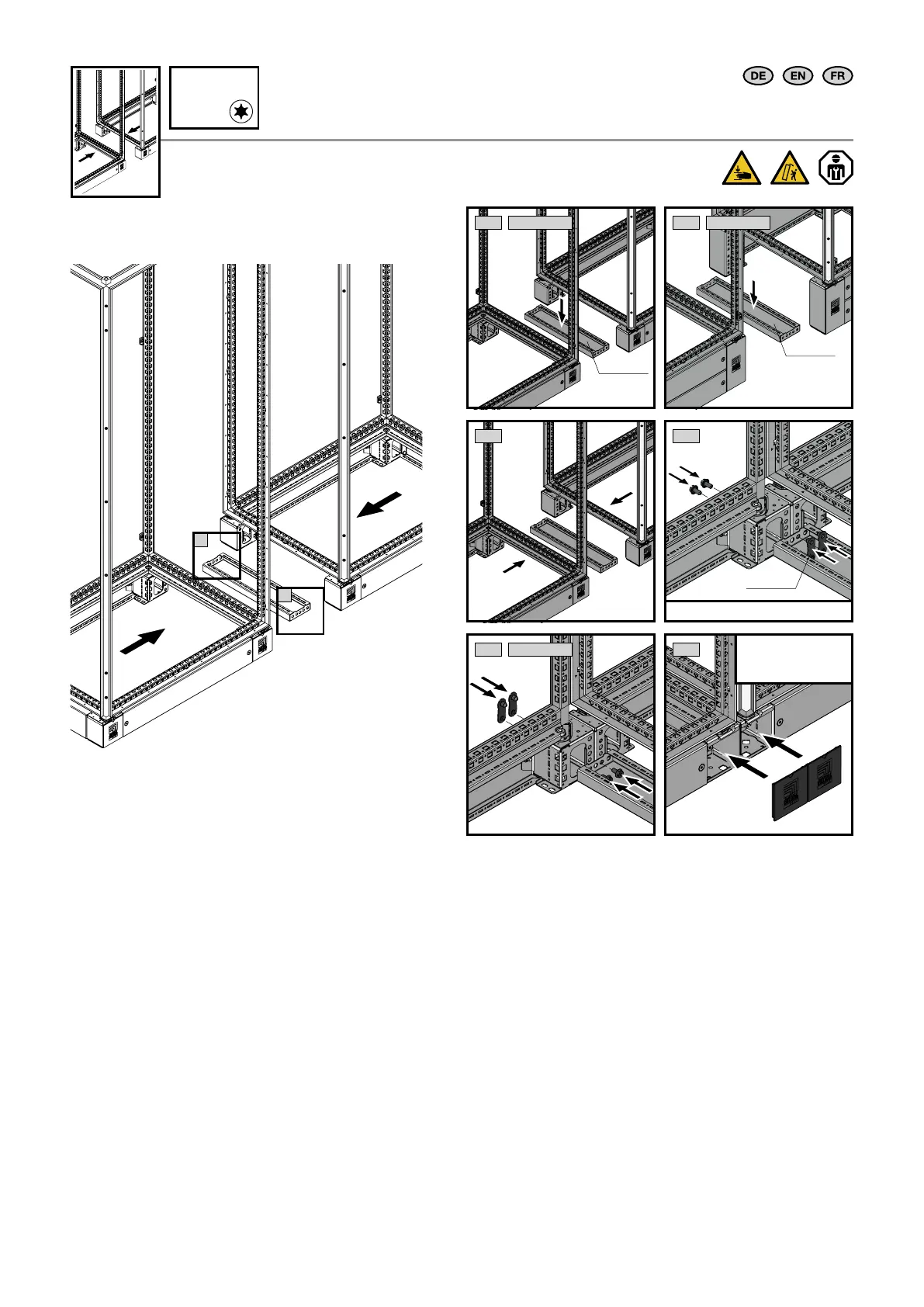 DE EN FR