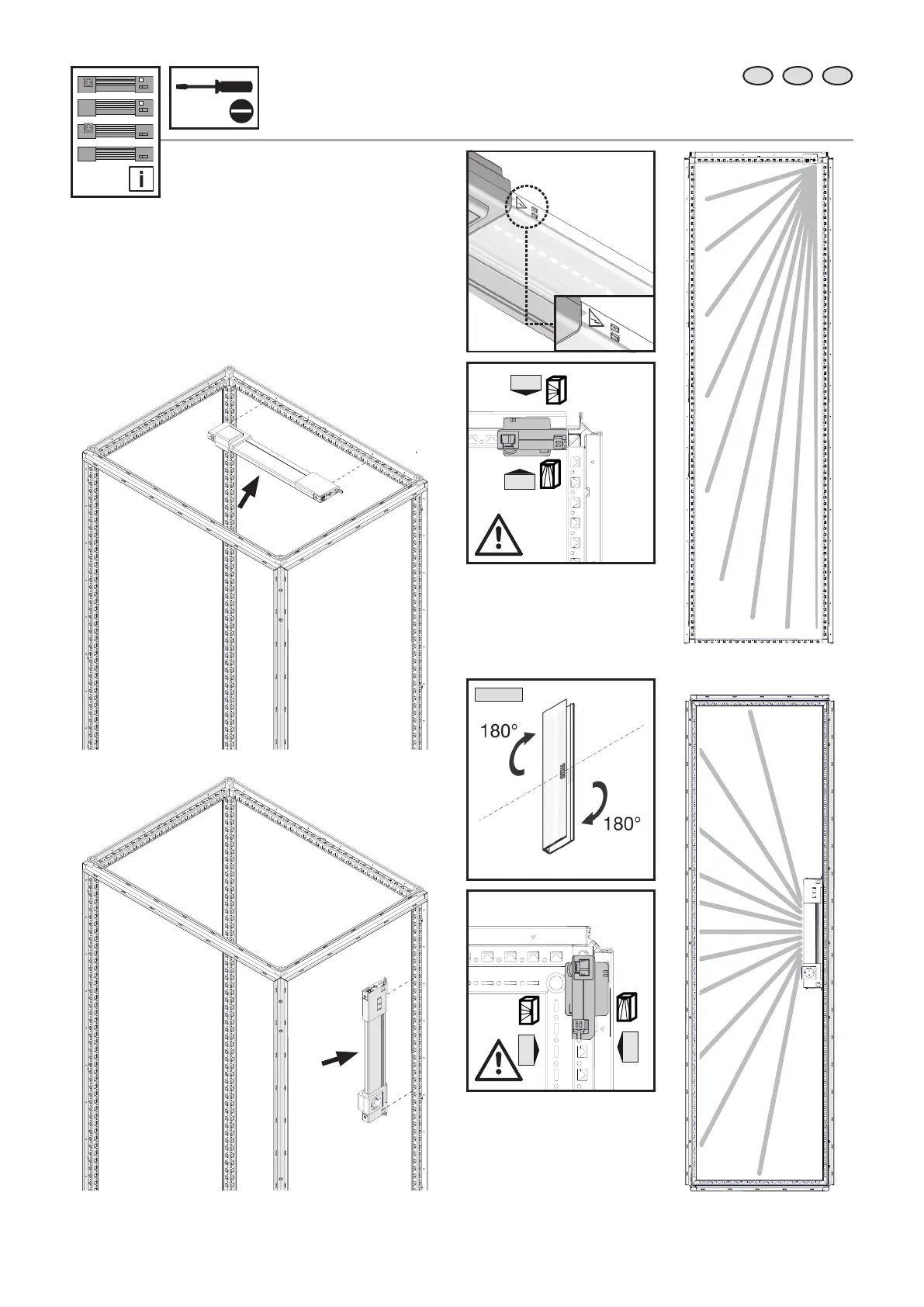 i

180°

180°