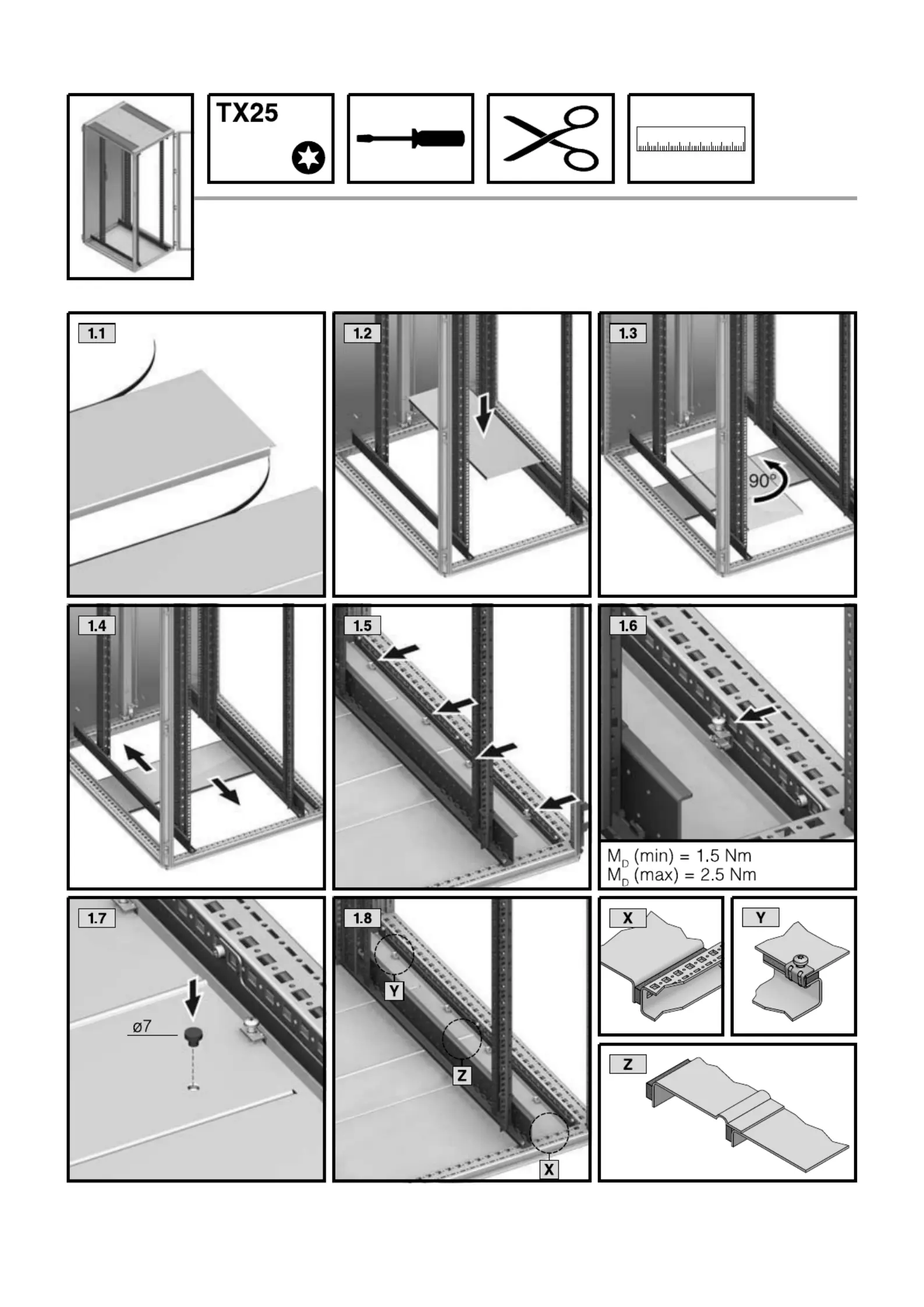 TX25

1.1

1.2

1.3

90°

1.4

1.5

1.6

$M_D$ (min) = 1.5 Nm
$M_D$ (max) = 2.5 Nm

1.7

ø7

1.8

Y

Z

X

X

Y

Z