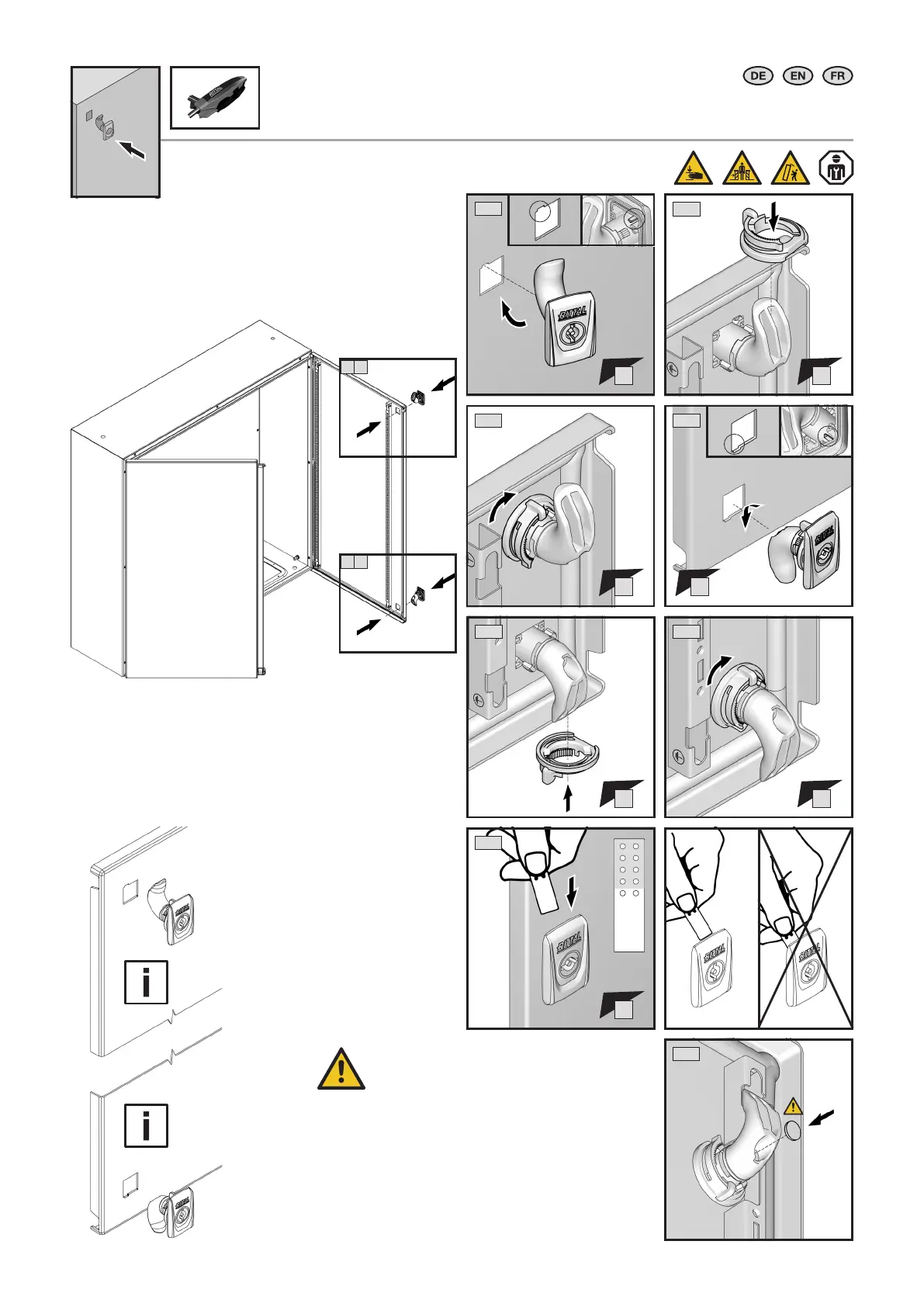 DE EN FR

RITTAL

RITTAL

RITTAL

RITTAL

RITTAL

RITTAL

RITTAL

RITTAL