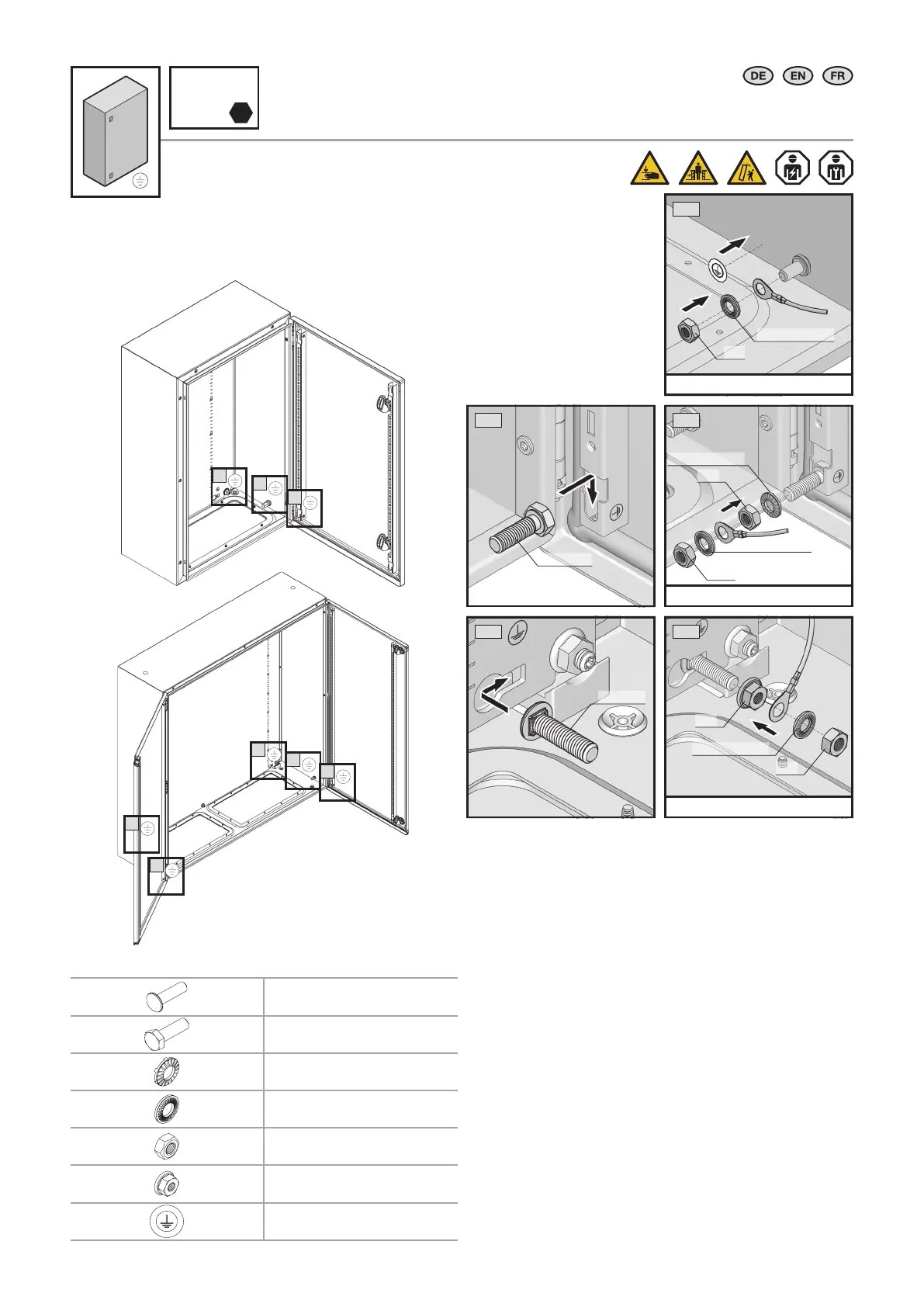 DE EN FR