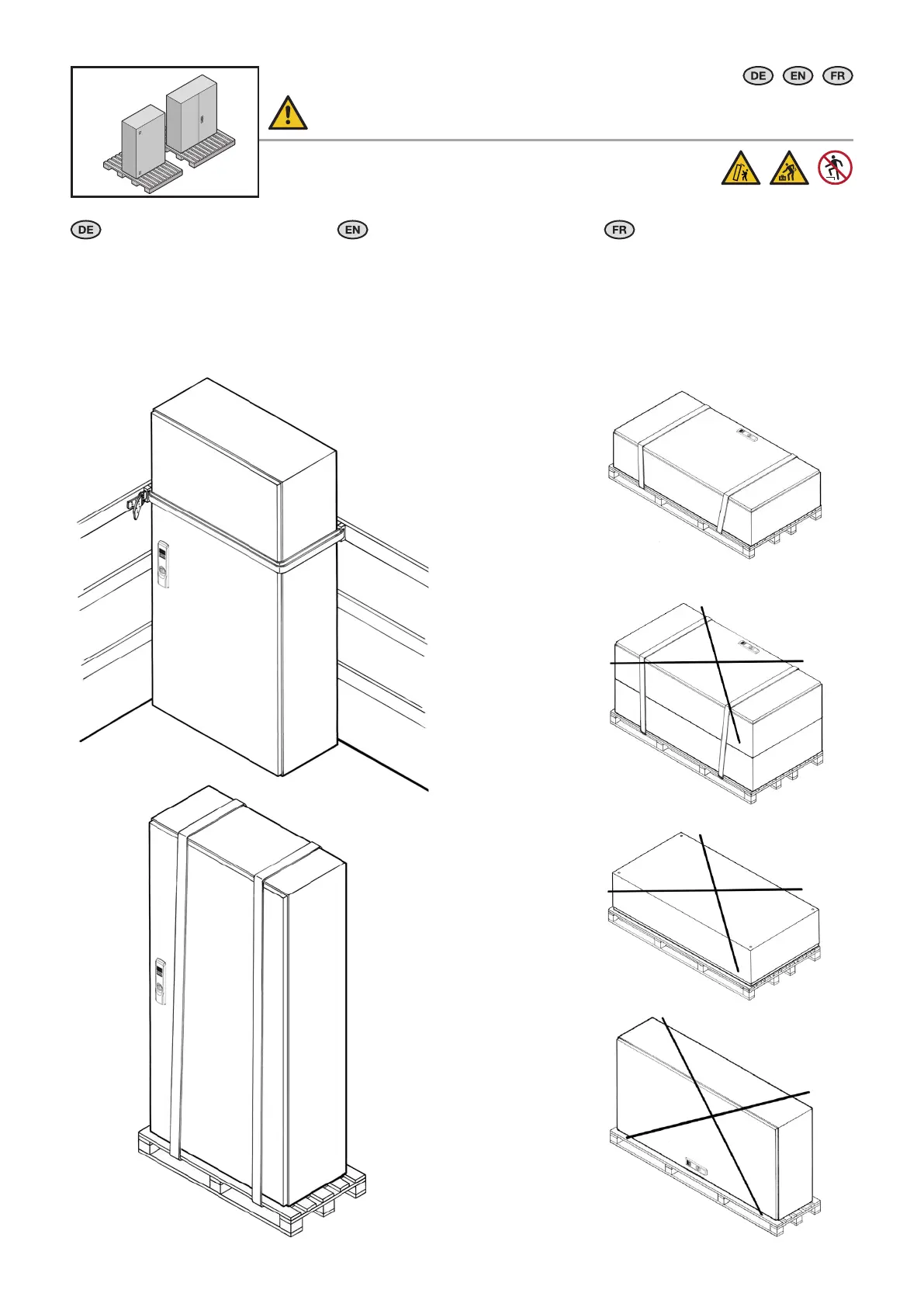 DE EN FR

DE

EN

FR