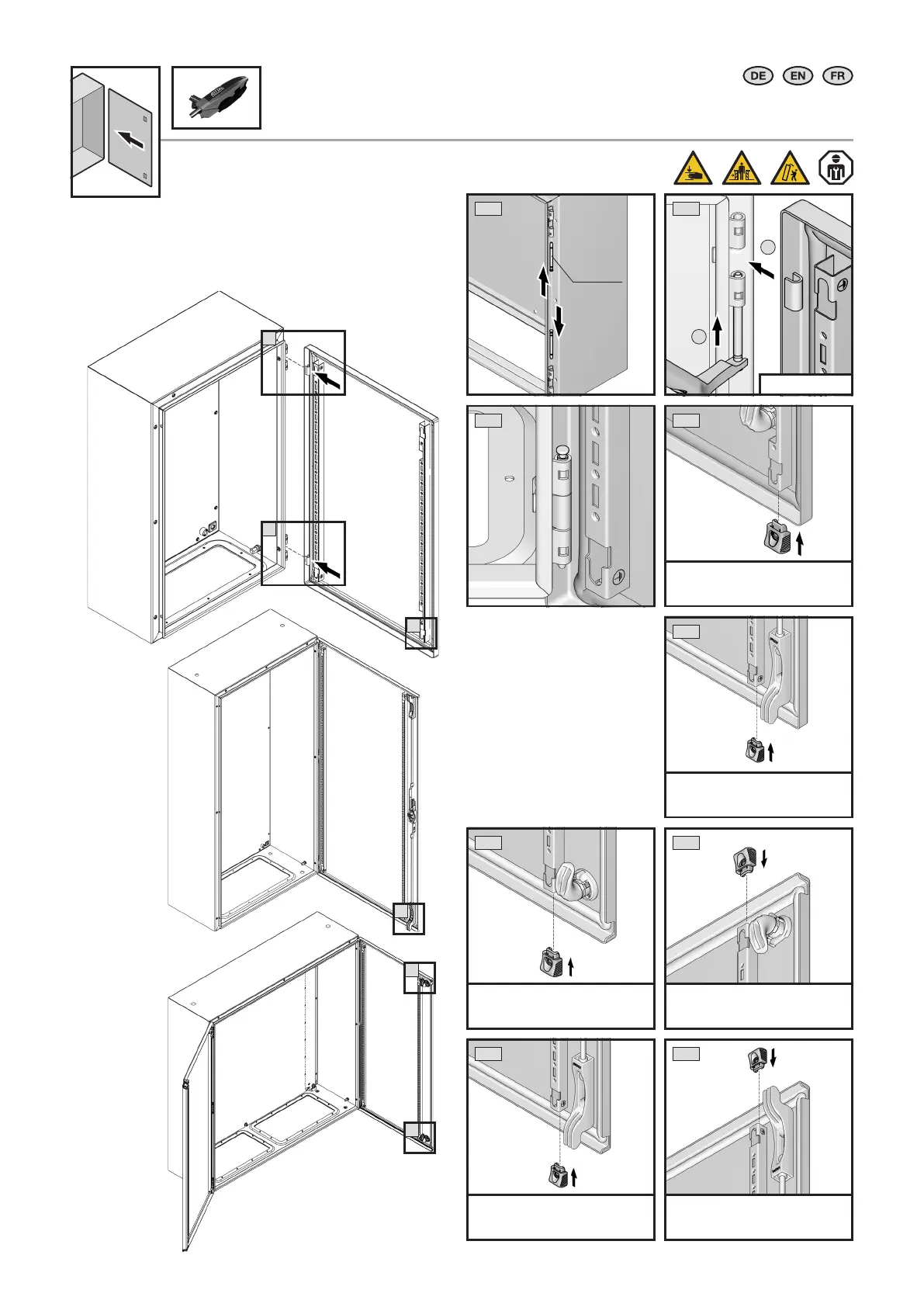 DE EN FR