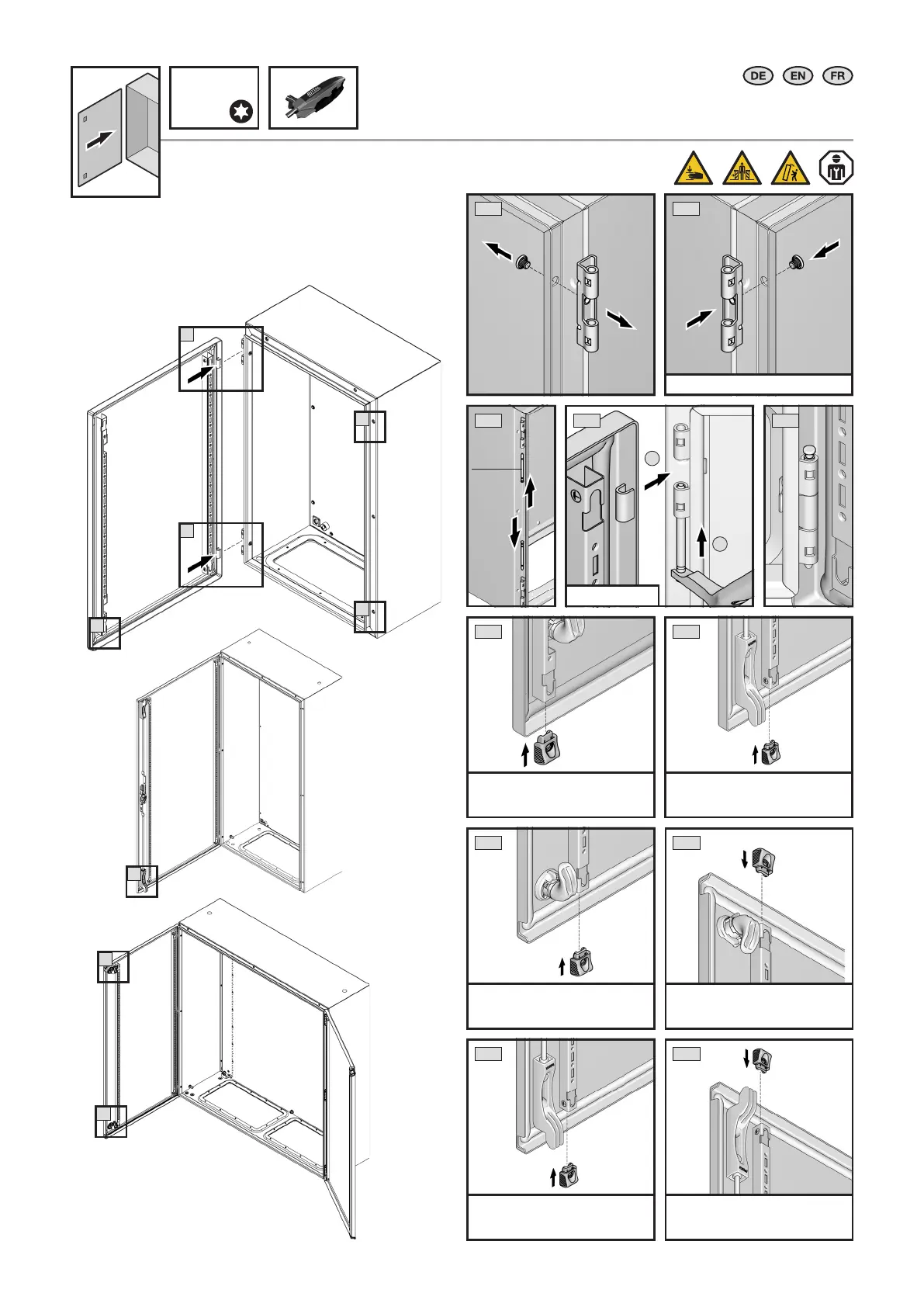 DE EN FR