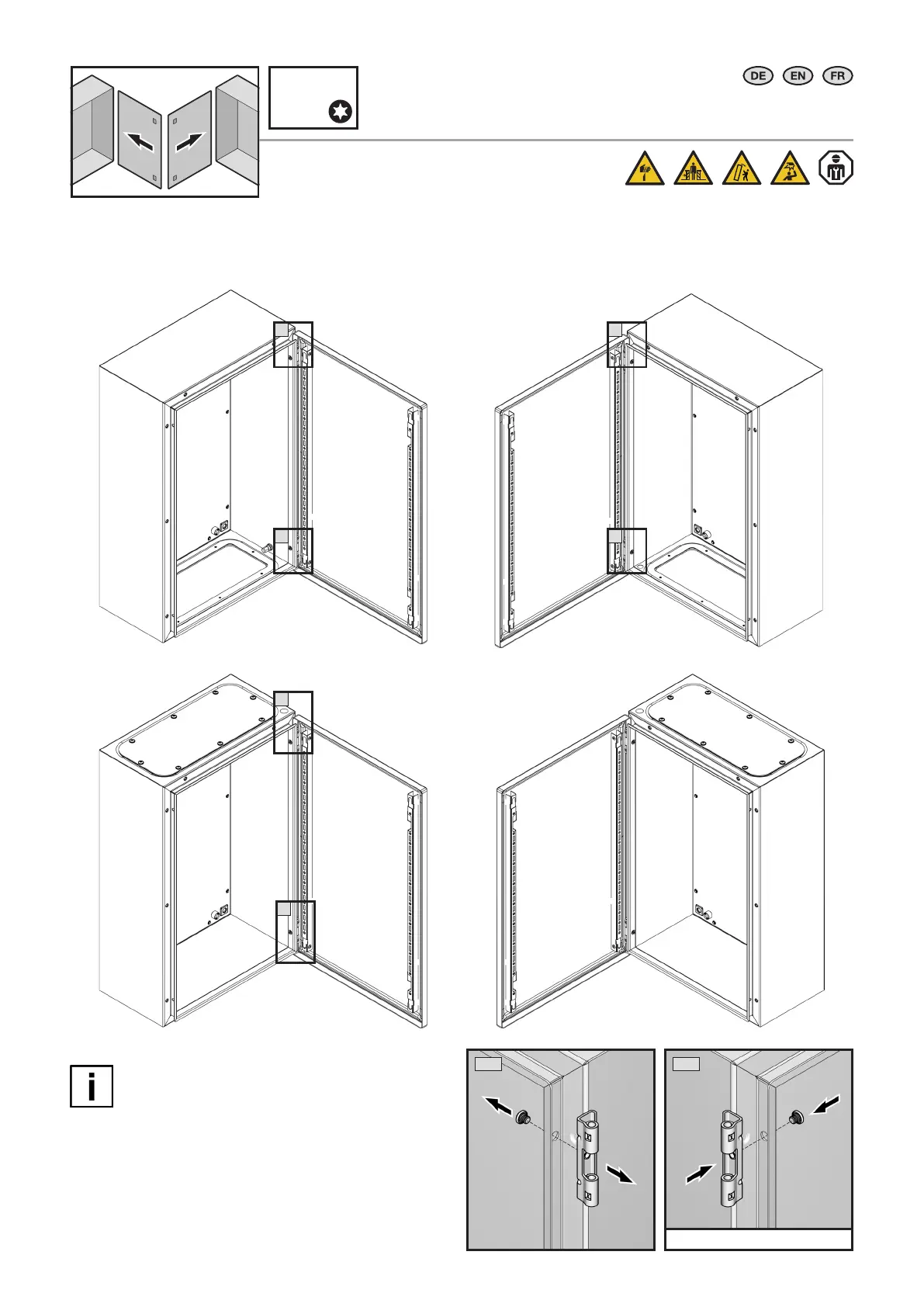 DE EN FR

i